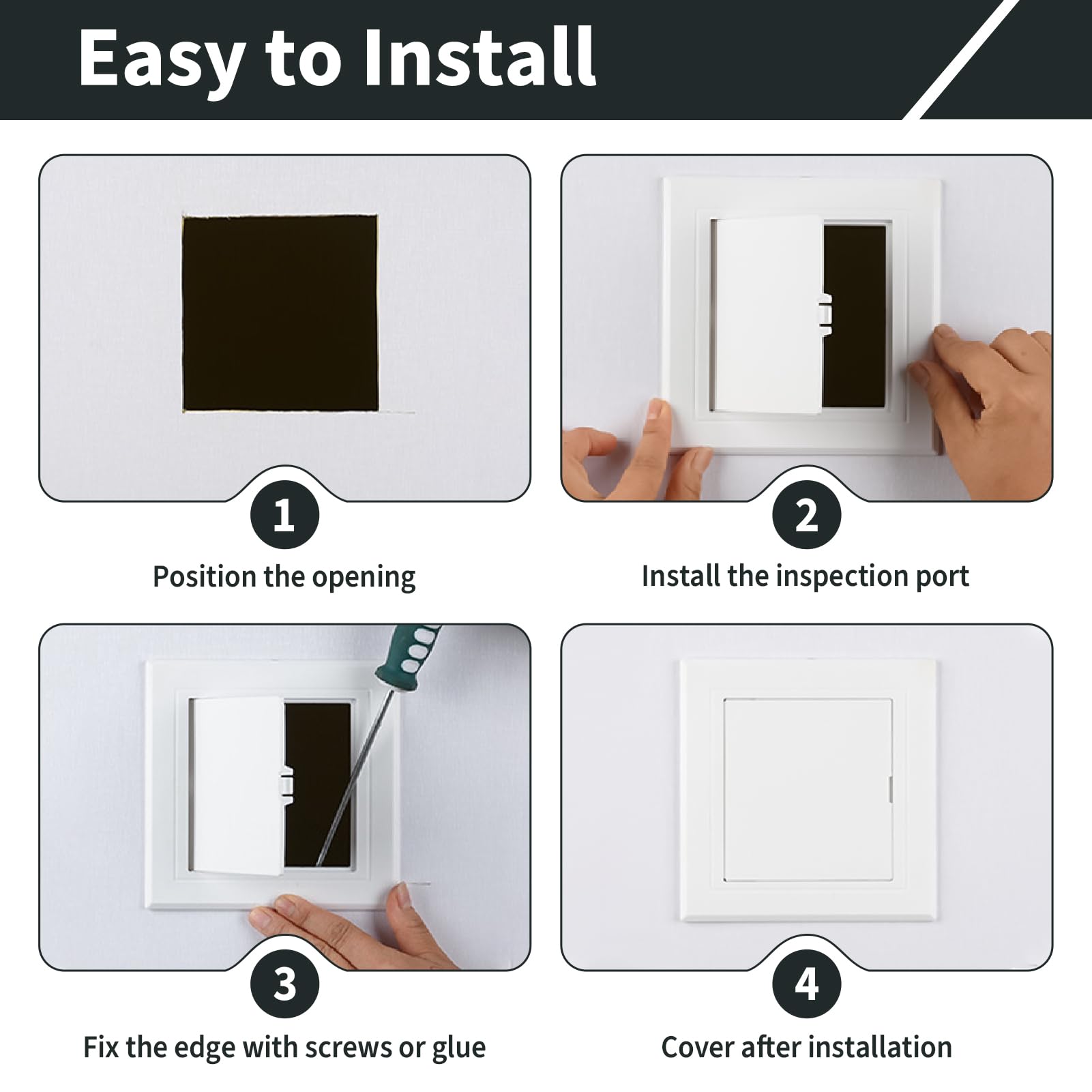 Easy to Install

1
Position the opening

2
Install the inspection port

3
Fix the edge with screws or glue

4
Cover after installation