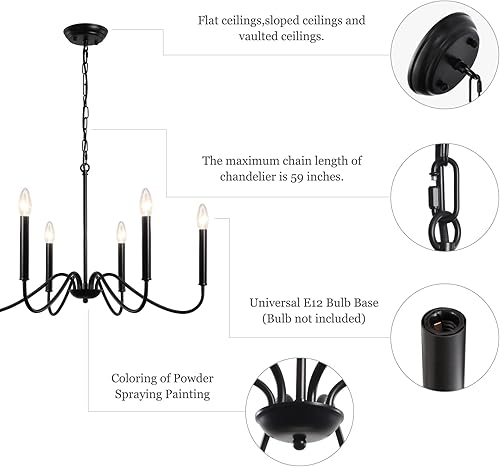 Flat ceilings,sloped ceilings and vaulted ceilings.

The maximum chain length of chandelier is 59 inches.

Universal E12 Bulb Base (Bulb not included)

Coloring of Powder Spraying Painting