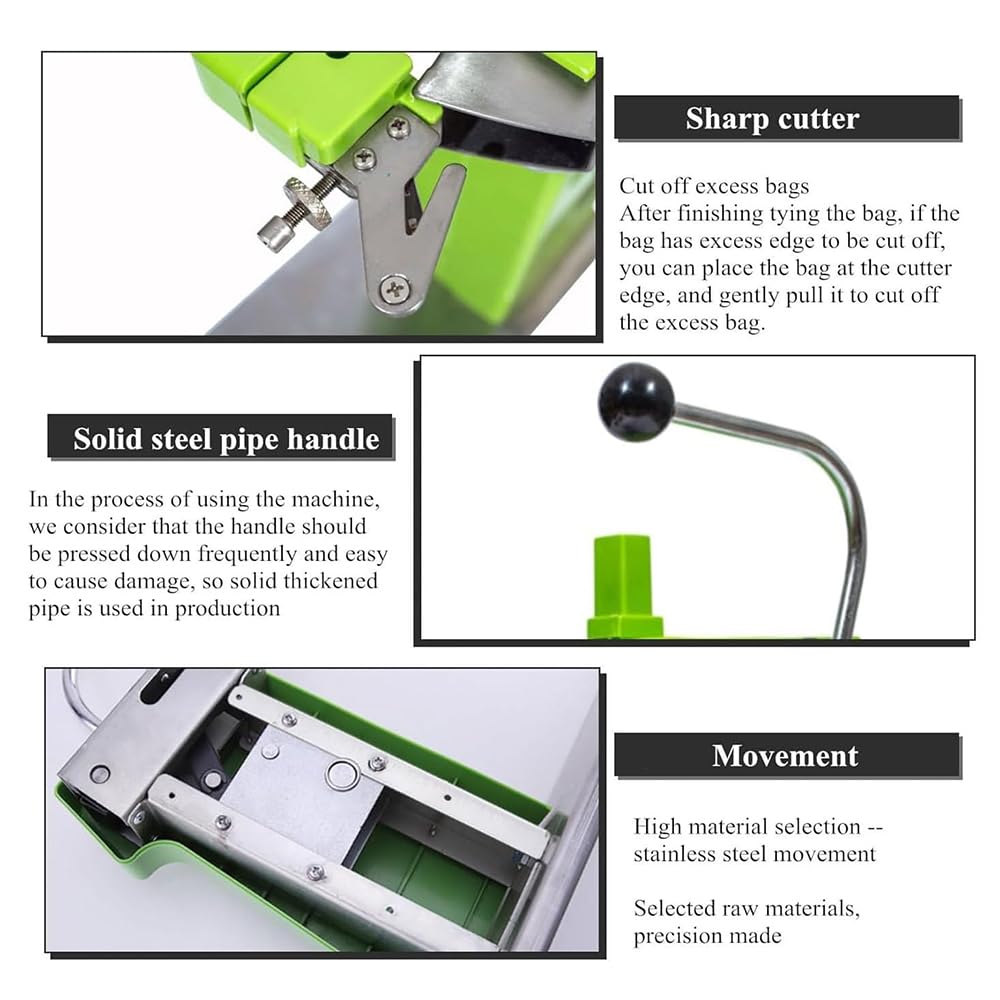 Sharp cutter

Cut off excess bags
After finishing tying the bag, if the bag has excess edge to be cut off, you can place the bag at the cutter edge, and gently pull it to cut off the excess bag.

Solid steel pipe handle

In the process of using the machine, we consider that the handle should be pressed down frequently and easy to cause damage, so solid thickened pipe is used in production

Movement

High material selection -- stainless steel movement

Selected raw materials, precision made