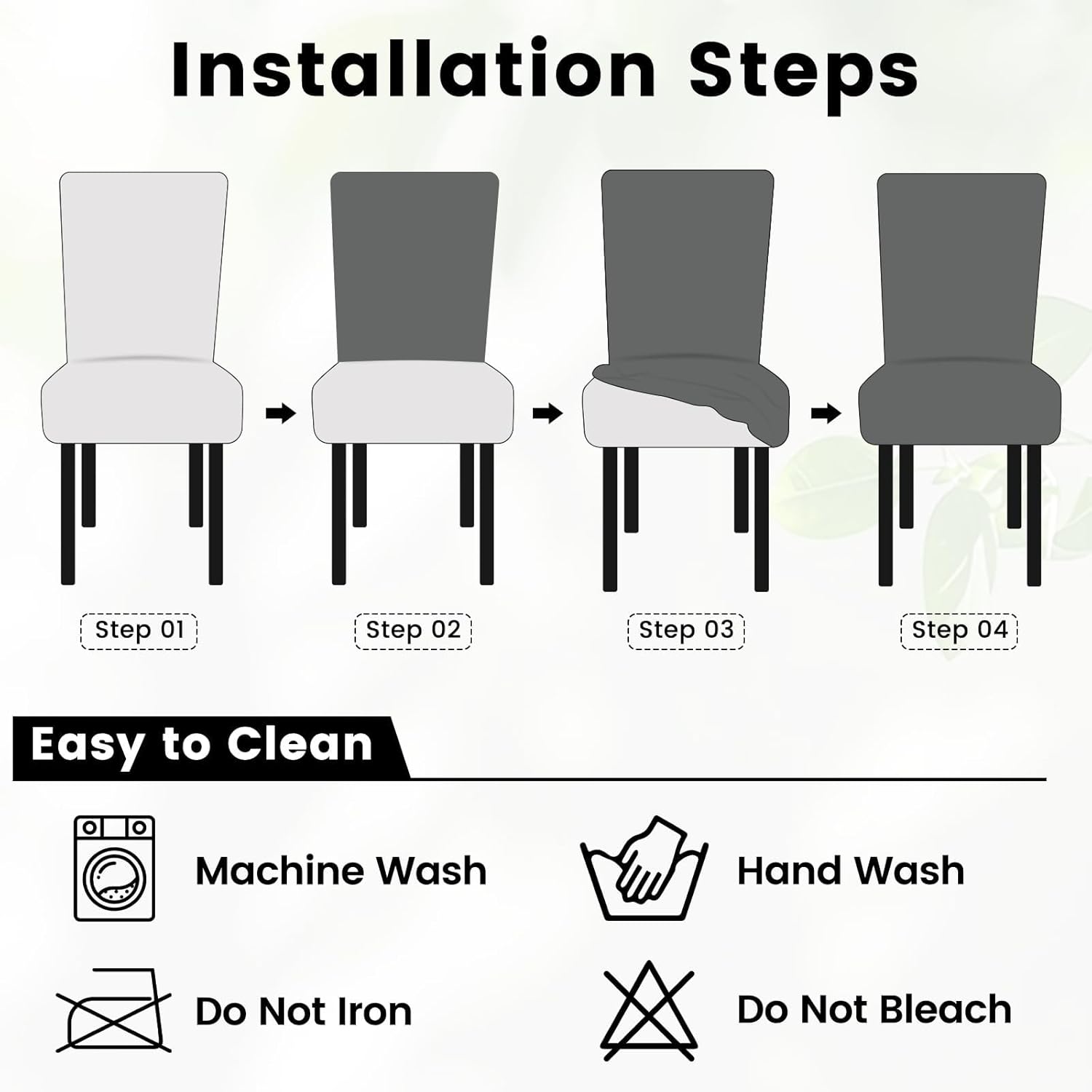 Installation Steps

Step 01

Step 02

Step 03

Step 04

Easy to Clean

Machine Wash

Hand Wash

Do Not Iron

Do Not Bleach