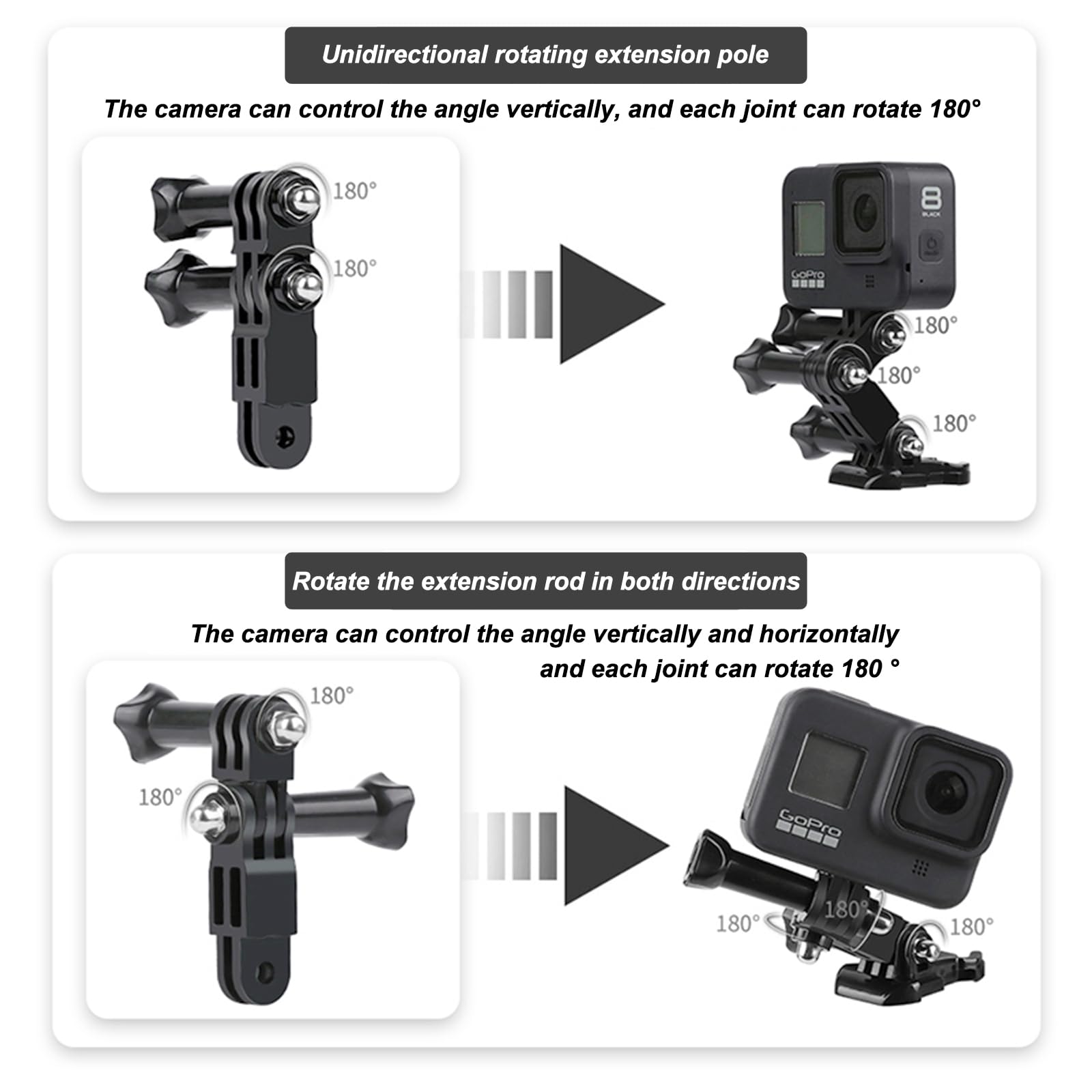 Unidirectional rotating extension pole

The camera can control the angle vertically, and each joint can rotate 180°

180°

180°

8 BLACK

GoPro

180°

180°

180°

Rotate the extension rod in both directions

The camera can control the angle vertically and horizontally and each joint can rotate 180 °

180°

180°

GoPro

180°

180°

180°