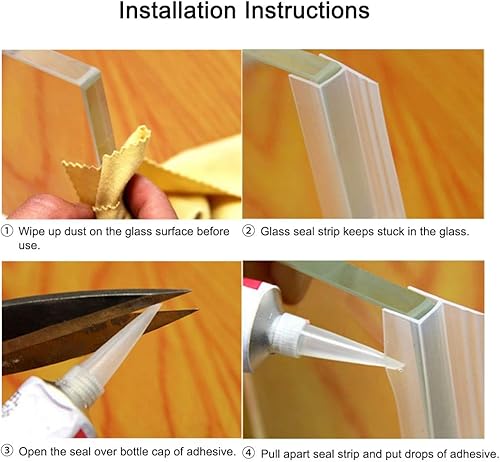 Installation Instructions

① Wipe up dust on the glass surface before use.

② Glass seal strip keeps stuck in the glass.

③ Open the seal over bottle cap of adhesive.

④ Pull apart seal strip and put drops of adhesive.