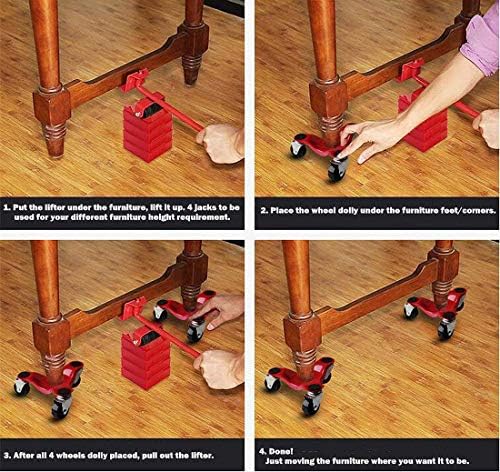 1. Put the liftor under the furniture, lift it up. 4 jacks to be used for your different furniture height requirement.

2. Place the wheel dolly under the furniture feet/corners.

3. After all 4 wheels dolly placed, pull out the lifter.

4. Done!
Just moving the furniture where you want it to be.