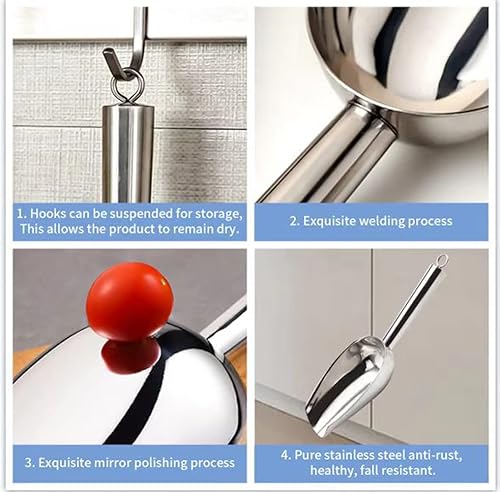 1. Hooks can be suspended for storage, This allows the product to remain dry.

2. Exquisite welding process

3. Exquisite mirror polishing process

4. Pure stainless steel anti-rust, healthy, fall resistant.