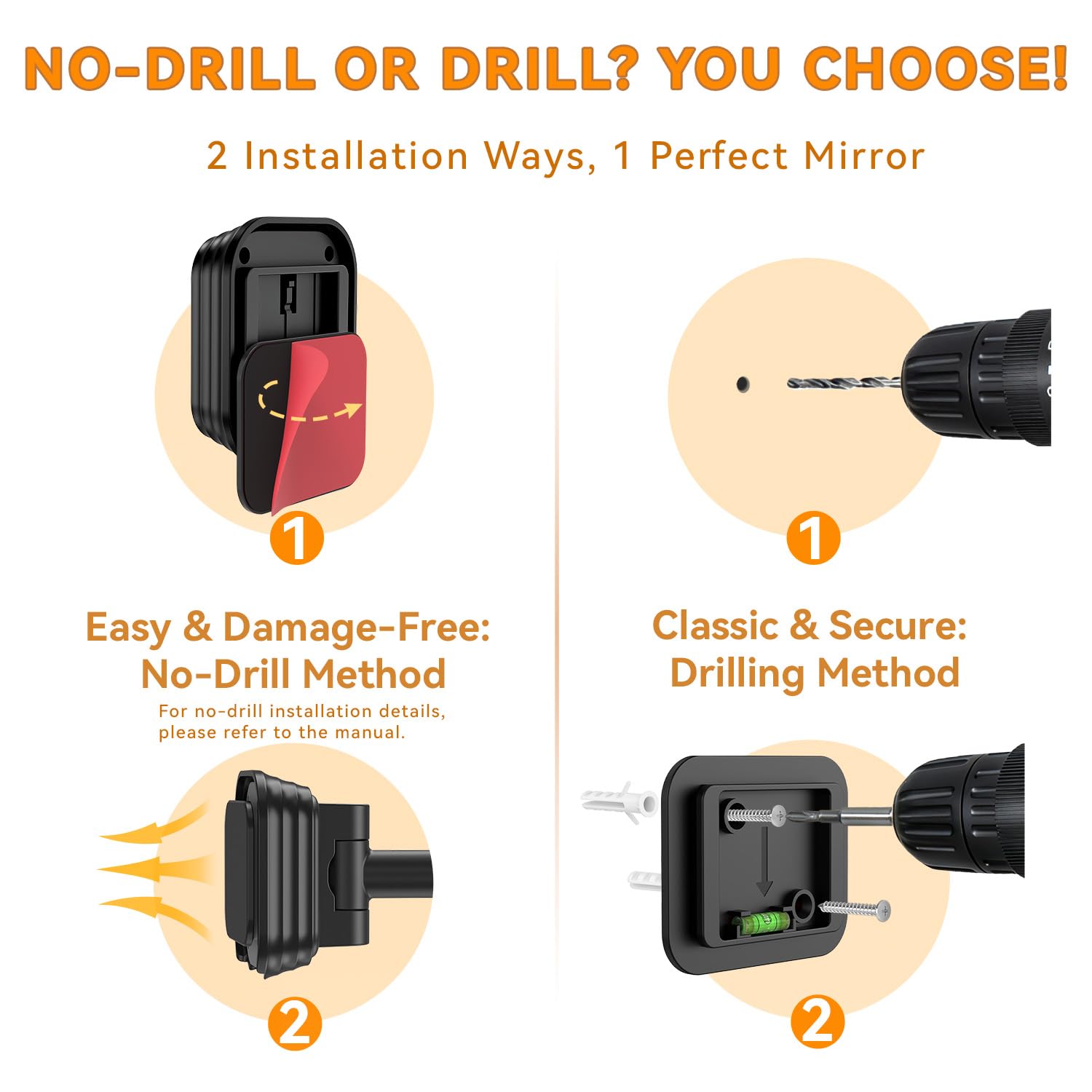 NO-DRILL OR DRILL? YOU CHOOSE!

2 Installation Ways, 1 Perfect Mirror

1

Easy & Damage-Free: No-Drill Method

For no-drill installation details, please refer to the manual.

2

1

Classic & Secure: Drilling Method

2