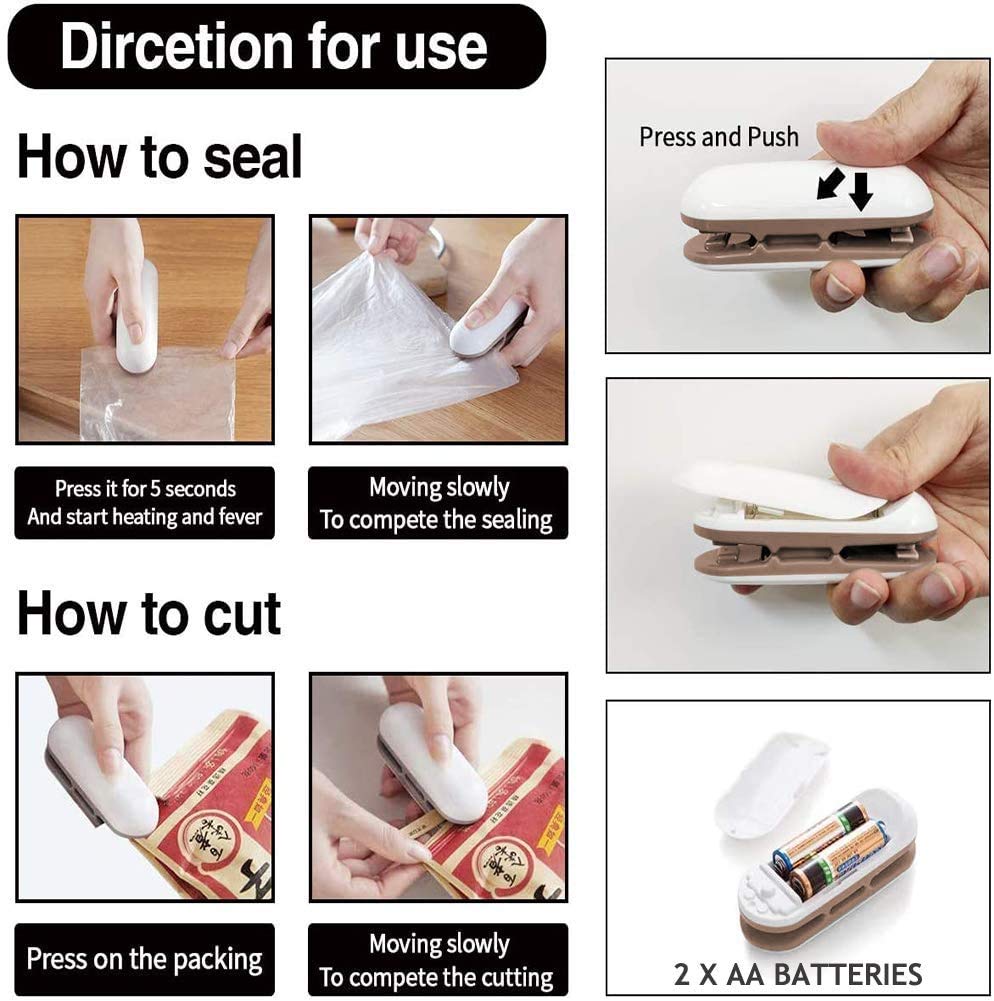 Dircetion for use

How to seal

Press it for 5 seconds
And start heating and fever

Moving slowly
To compete the sealing

How to cut

Press on the packing

Moving slowly
To compete the cutting

Press and Push

2 X AA BATTERIES