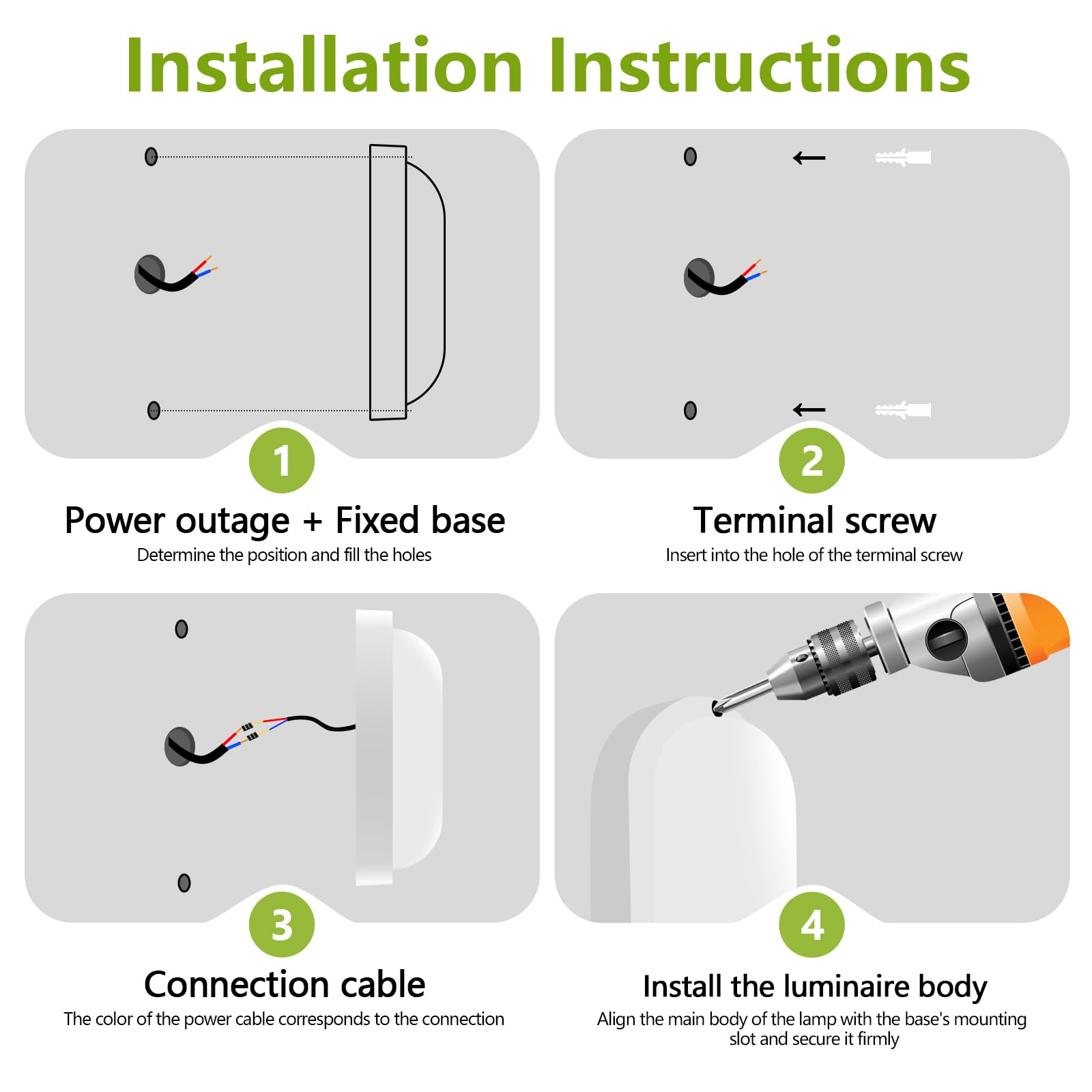 Installation Instructions

1

Power outage + Fixed base

Determine the position and fill the holes

2

Terminal screw

Insert into the hole of the terminal screw

3

Connection cable

The color of the power cable corresponds to the connection

4

Install the luminaire body

Align the main body of the lamp with the base's mounting slot and secure it firmly