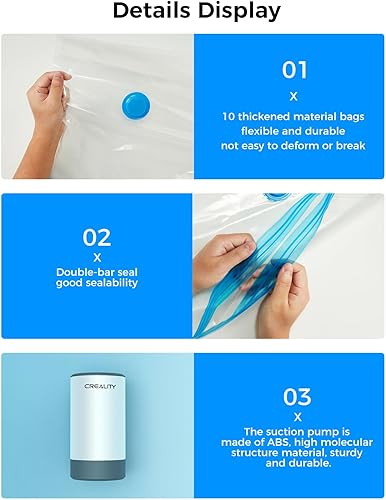 Details Display

01
X
10 thickened material bags
flexible and durable
not easy to deform or break

02
X
Double-bar seal
good sealability

CREALITY

03
X
The suction pump is made of ABS, high molecular structure material, sturdy and durable.