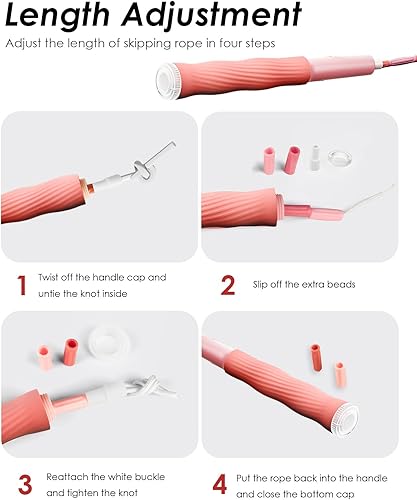 Length Adjustment

Adjust the length of skipping rope in four steps

1 Twist off the handle cap and untie the knot inside

2 Slip off the extra beads

3 Reattach the white buckle and tighten the knot

4 Put the rope back into the handle and close the bottom cap