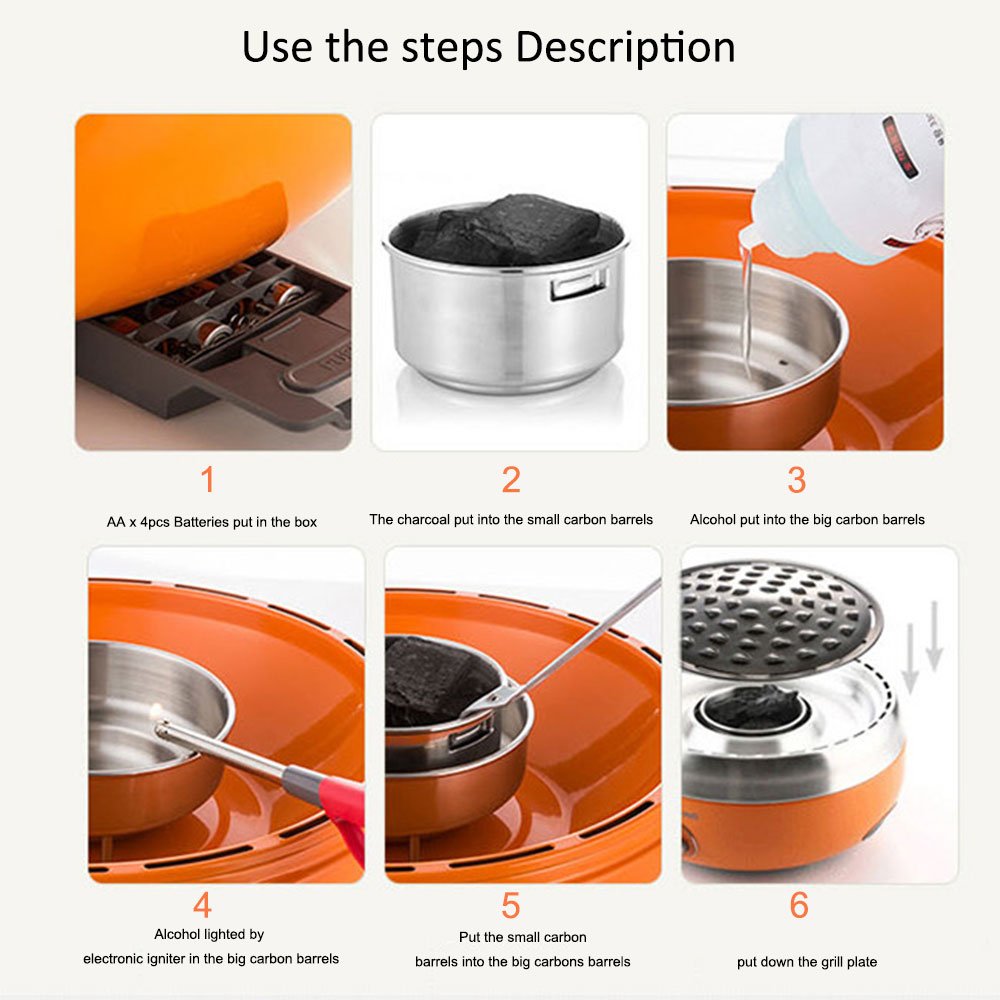 Use the steps Description

1

AA x 4pcs Batteries put in the box

2

The charcoal put into the small carbon barrels

3

Alcohol put into the big carbon barrels

4

Alcohol lighted by electronic igniter in the big carbon barrels

5

Put the small carbon barrels into the big carbons barrels

6

put down the grill plate