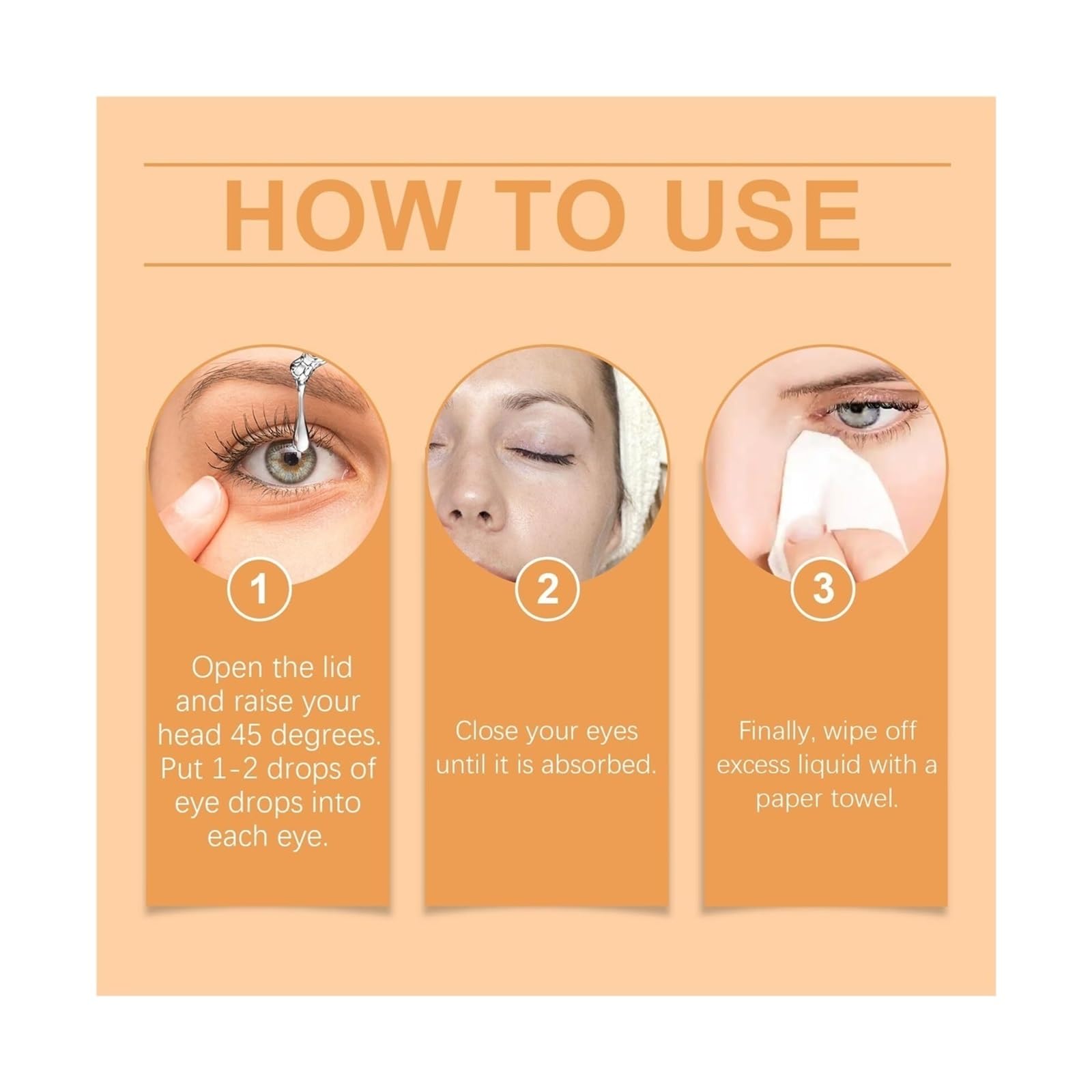 HOW TO USE

1

Open the lid and raise your head 45 degrees. Put 1-2 drops of eye drops into each eye.

2

Close your eyes until it is absorbed.

3

Finally, wipe off excess liquid with a paper towel.