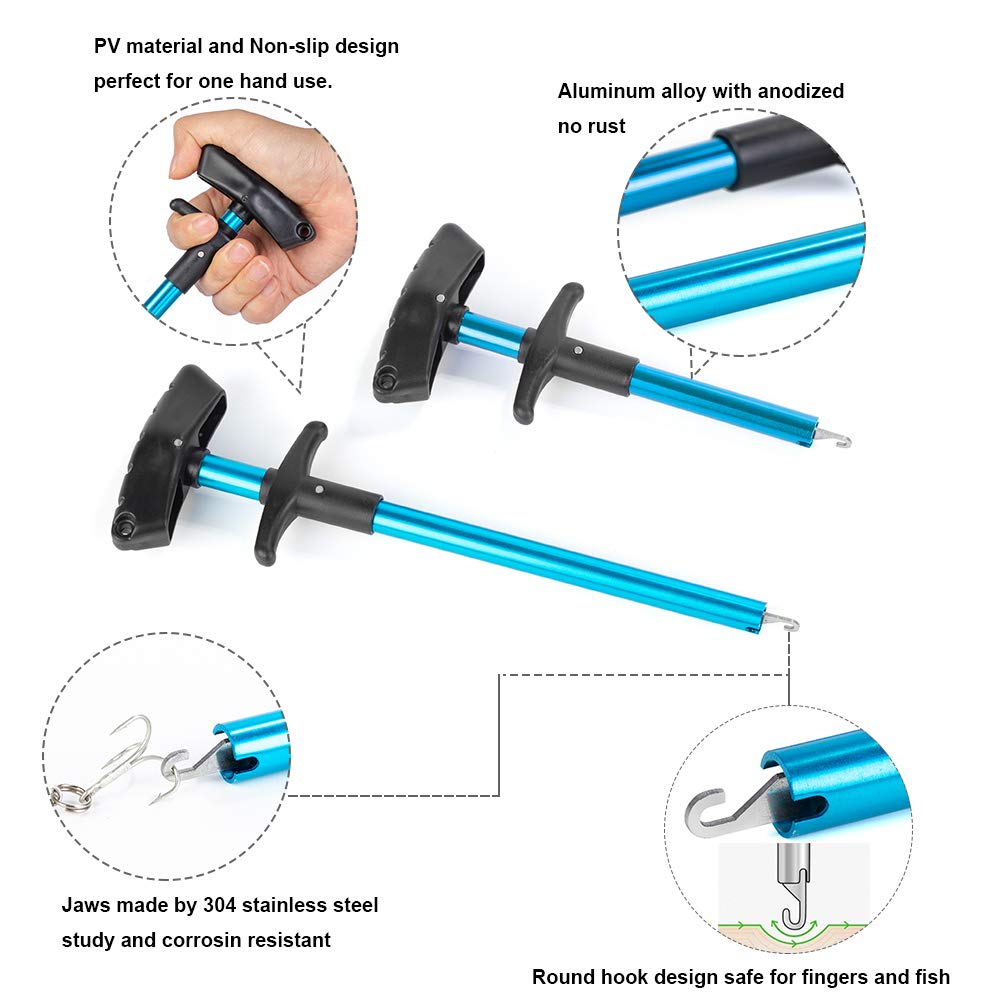 PV material and Non-slip design perfect for one hand use.

Aluminum alloy with anodized no rust

Jaws made by 304 stainless steel study and corrosin resistant

Round hook design safe for fingers and fish