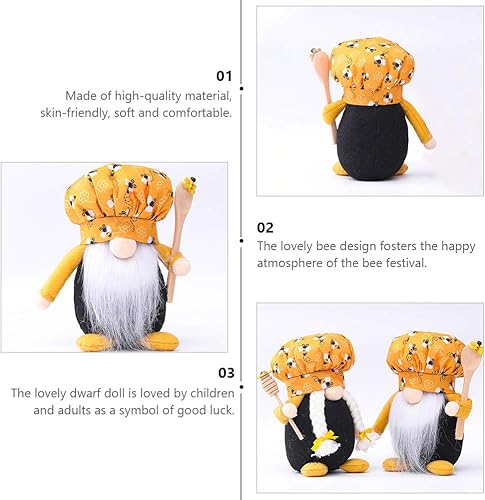 01
Made of high-quality material, skin-friendly, soft and comfortable.

02
The lovely bee design fosters the happy atmosphere of the bee festival.

03
The lovely dwarf doll is loved by children and adults as a symbol of good luck.