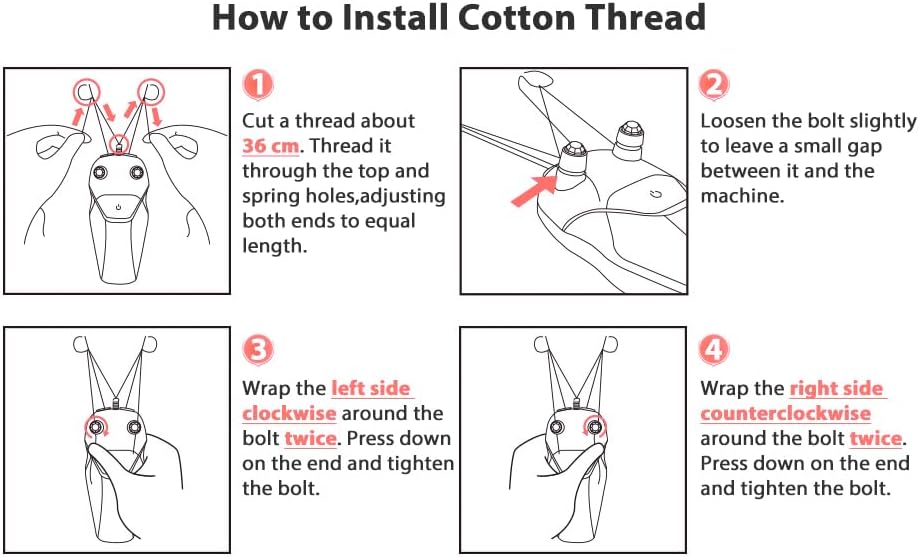 How to Install Cotton Thread

1
Cut a thread about 36 cm. Thread it through the top and spring holes,adjusting both ends to equal length.

2
Loosen the bolt slightly to leave a small gap between it and the machine.

3
Wrap the left side clockwise around the bolt twice. Press down on the end and tighten the bolt.

4
Wrap the right side counterclockwise around the bolt twice. Press down on the end and tighten the bolt.