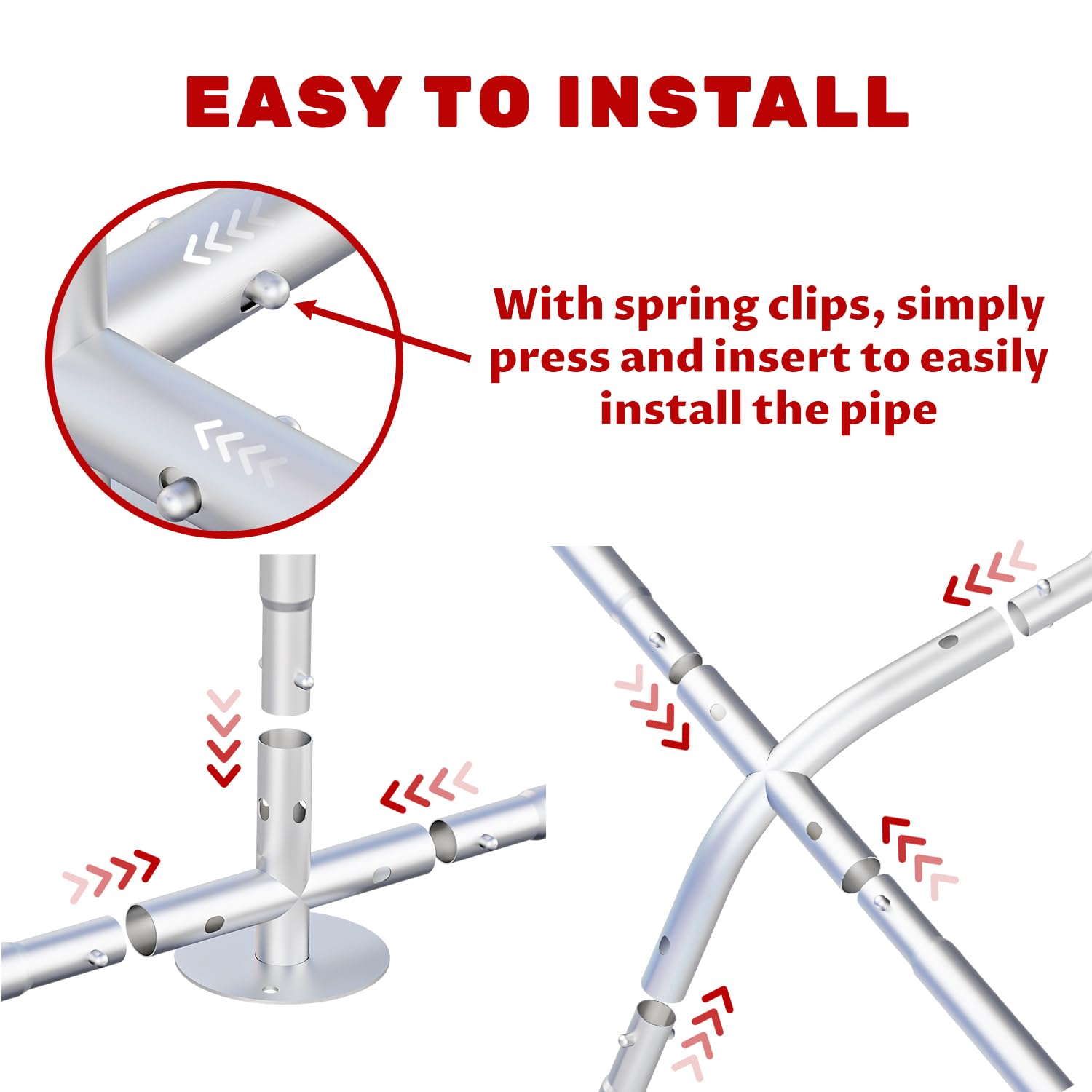 EASY TO INSTALL

With spring clips, simply press and insert to easily install the pipe