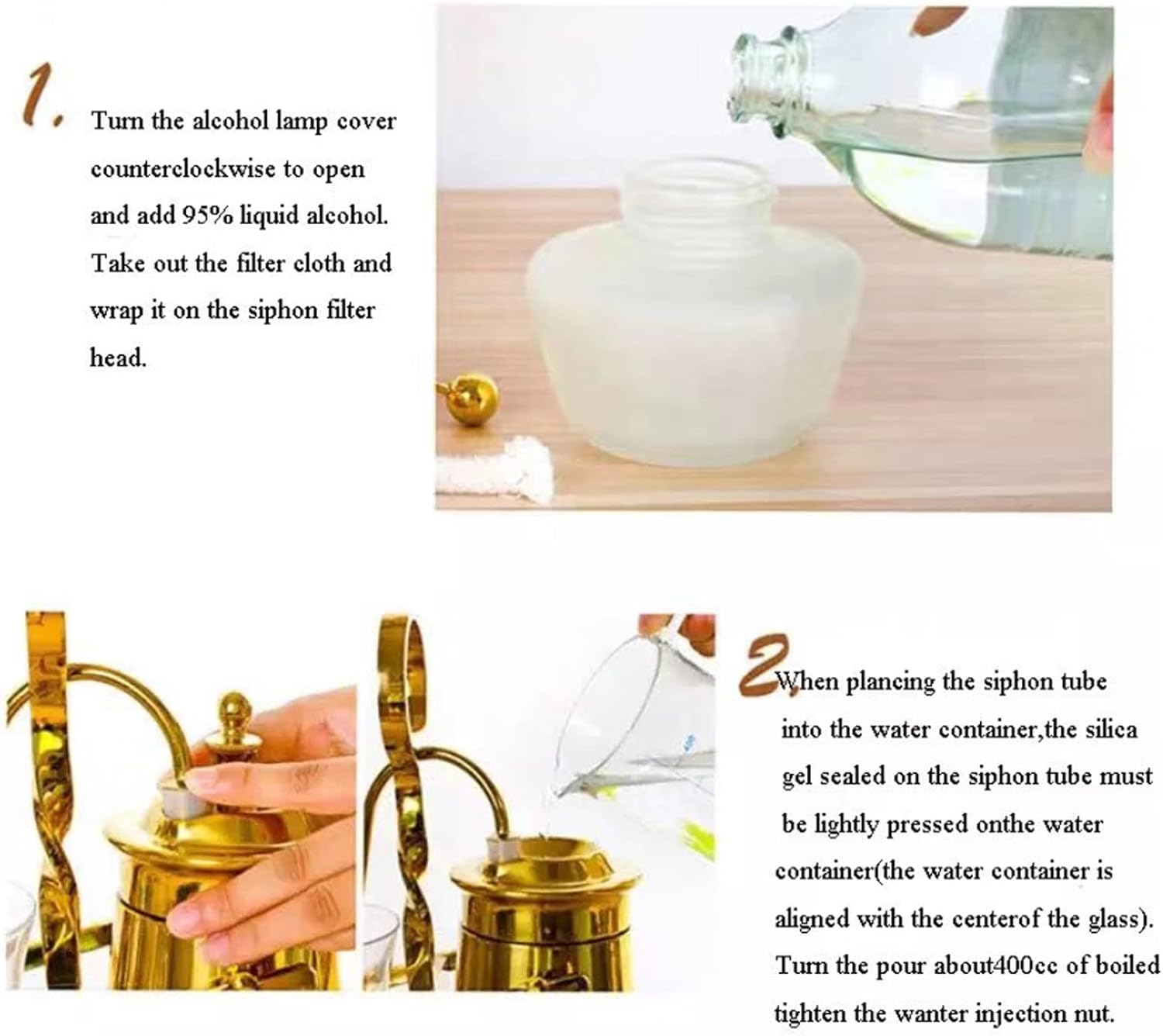 1. Turn the alcohol lamp cover counterclockwise to open and add 95% liquid alcohol. Take out the filter cloth and wrap it on the siphon filter head.

2. When plancing the siphon tube into the water container,the silica gel sealed on the siphon tube must be lightly pressed onthe water container(the water container is aligned with the centerof the glass). Turn the pour about400cc of boiled tighten the wanter injection nut.