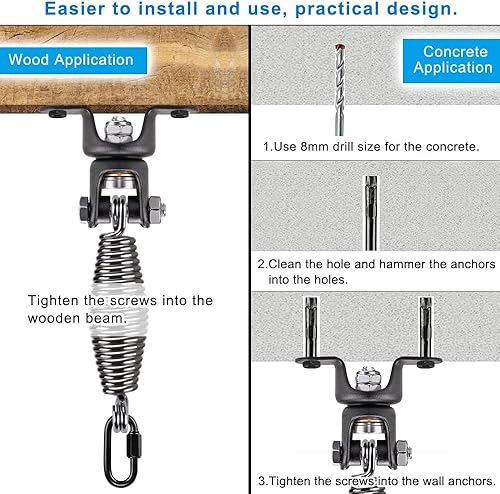 Easier to install and use, practical design.

Wood Application

Tighten the screws into the wooden beam.

Concrete Application

1.Use 8mm drill size for the concrete.

2.Clean the hole and hammer the anchors into the holes.

3.Tighten the screws into the wall anchors.