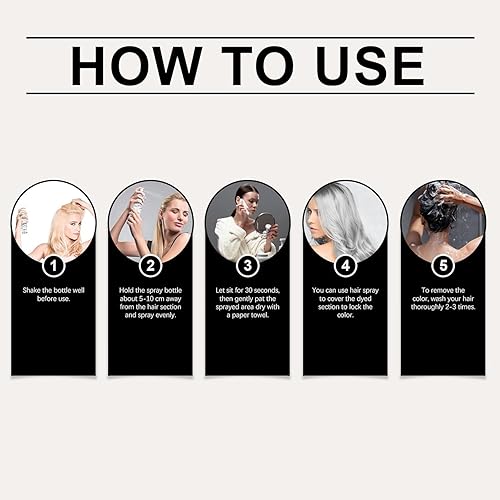 HOW TO USE

1
Shake the bottle well before use.

2
Hold the spray bottle about 5-10 cm away from the hair section and spray evenly.

3
Let sit for 30 seconds, then gently pat the sprayed area dry with a paper towel.

4
You can use hair spray to cover the dyed section to lock the color.

5
To remove the color, wash your hair thoroughly 2-3 times.