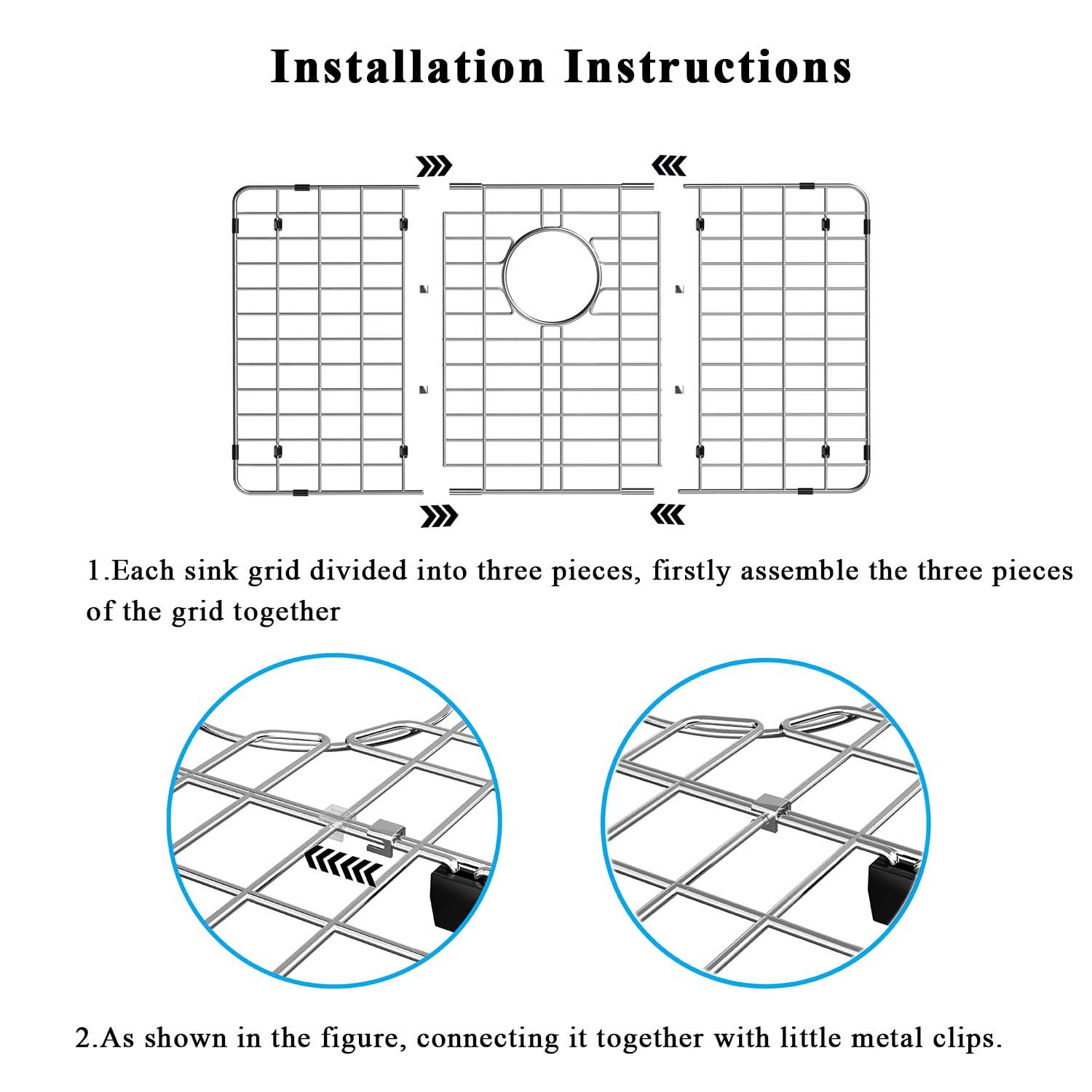 Installation Instructions

1.Each sink grid divided into three pieces, firstly assemble the three pieces of the grid together

2.As shown in the figure, connecting it together with little metal clips.