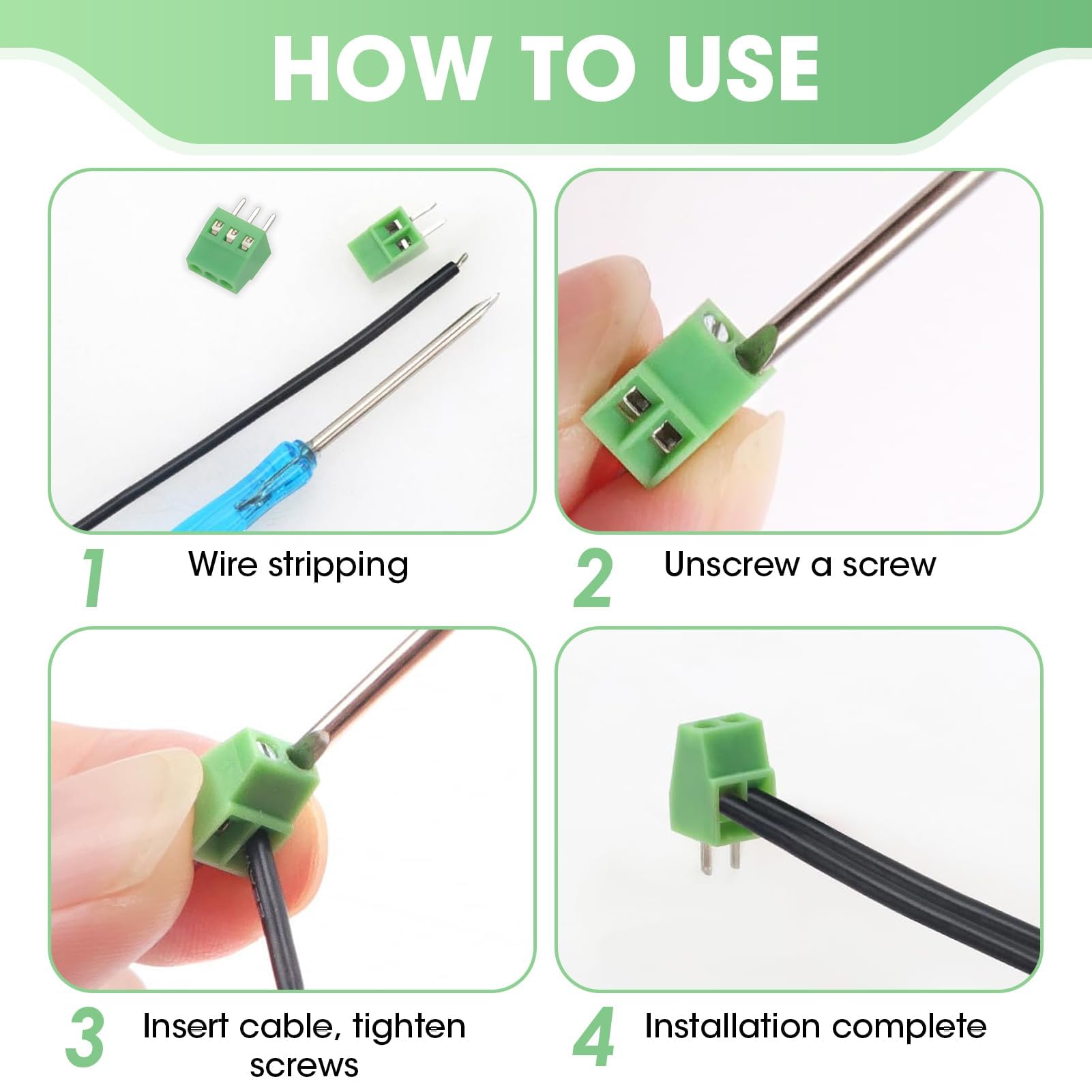 HOW TO USE

1 Wire stripping

2 Unscrew a screw

3 Insert cable, tighten screws

4 Installation complete