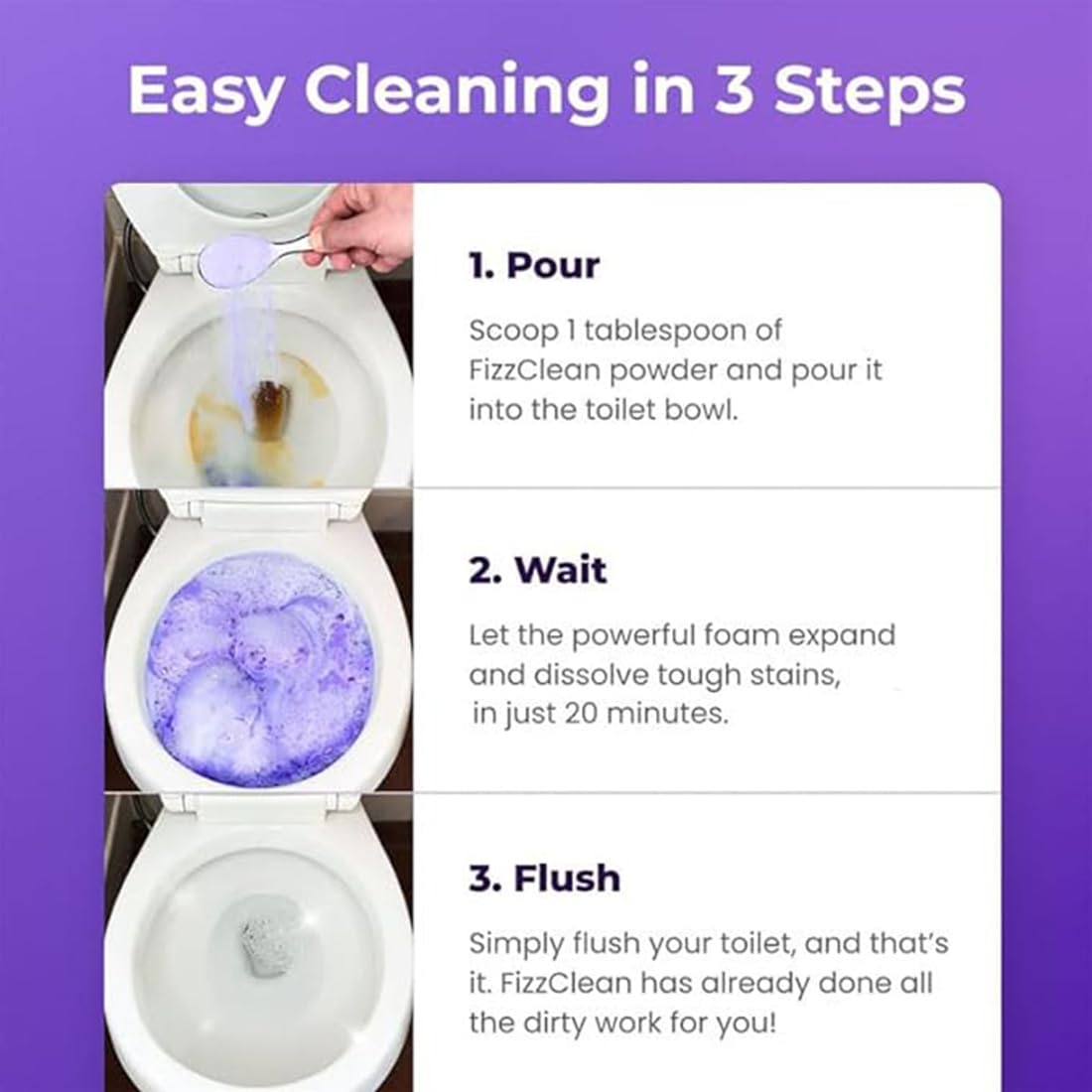 Easy Cleaning in 3 Steps

1. Pour

Scoop 1 tablespoon of FizzClean powder and pour it into the toilet bowl.

2. Wait

Let the powerful foam expand and dissolve tough stains, in just 20 minutes.

3. Flush

Simply flush your toilet, and that's it. FizzClean has already done all the dirty work for you!