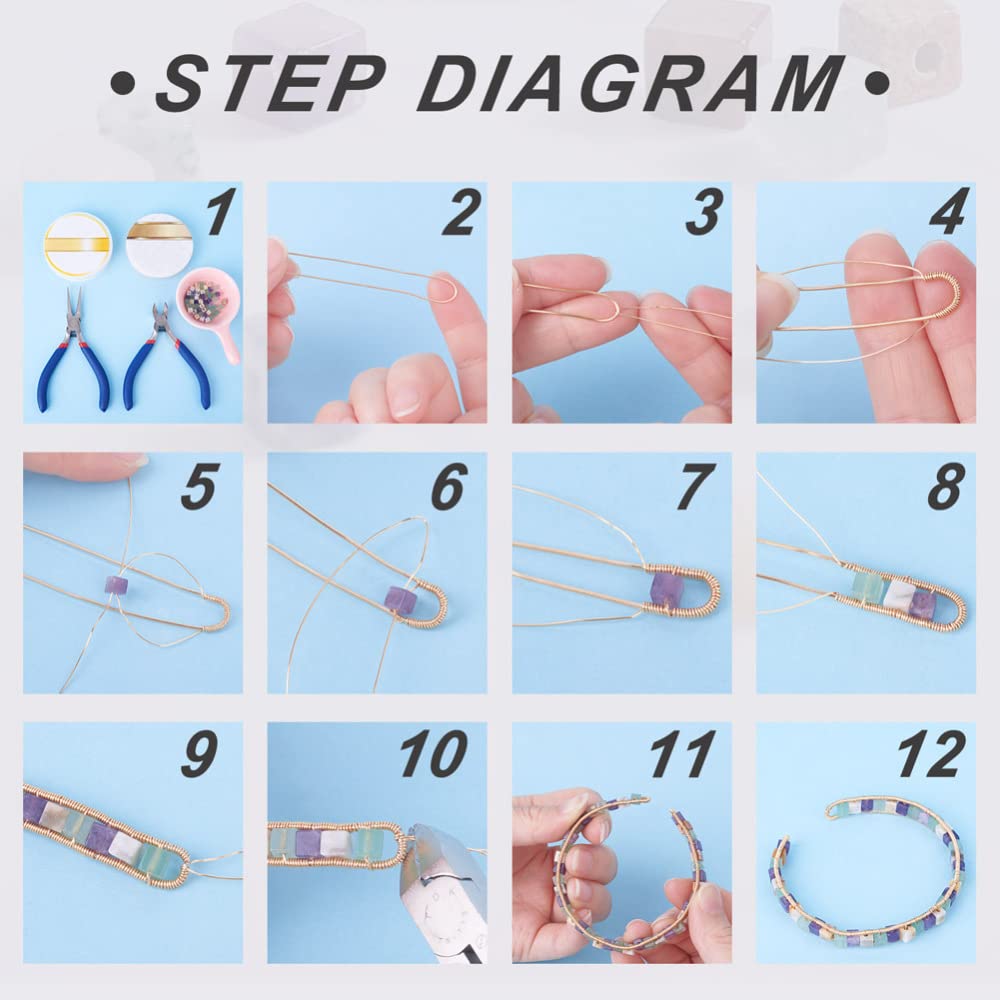 • STEP DIAGRAM •

1

2

3

4

5

6

7

8

9

10

11

12