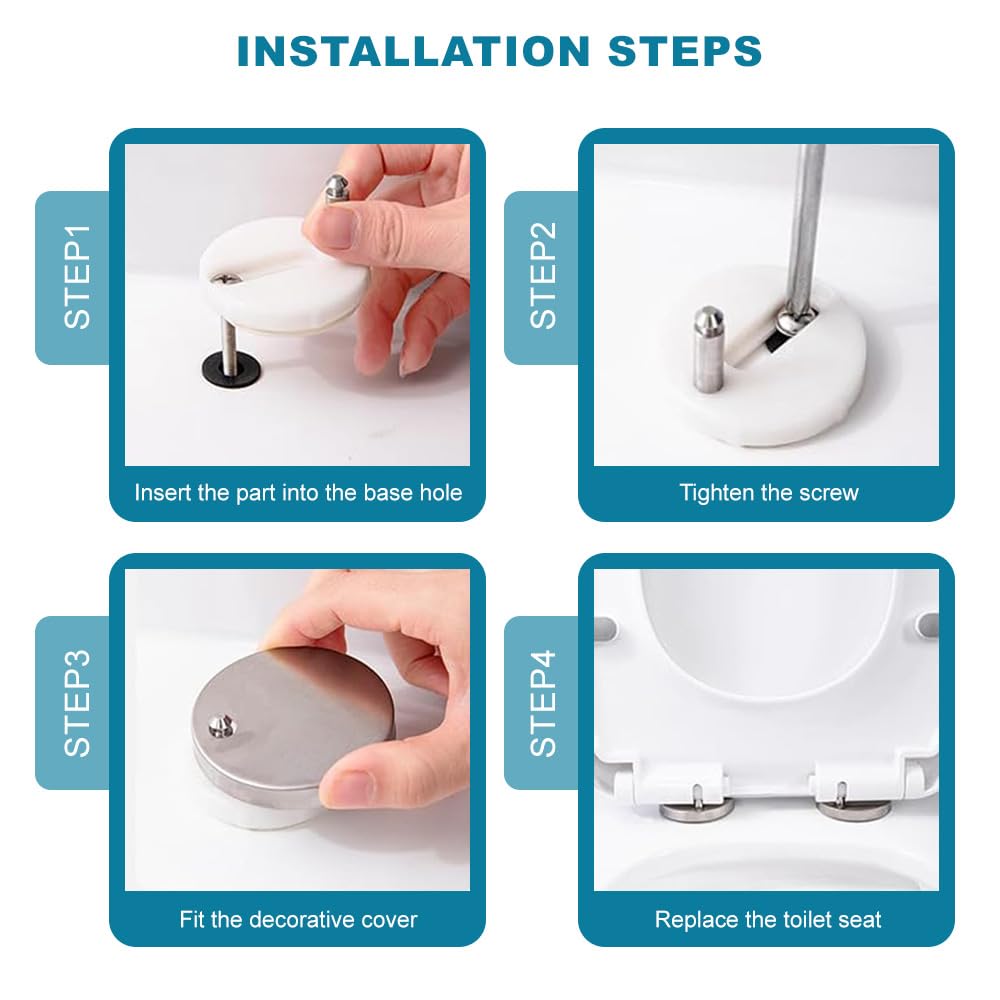 INSTALLATION STEPS

STEP1

Insert the part into the base hole

STEP2

Tighten the screw

STEP3

Fit the decorative cover

STEP4

Replace the toilet seat