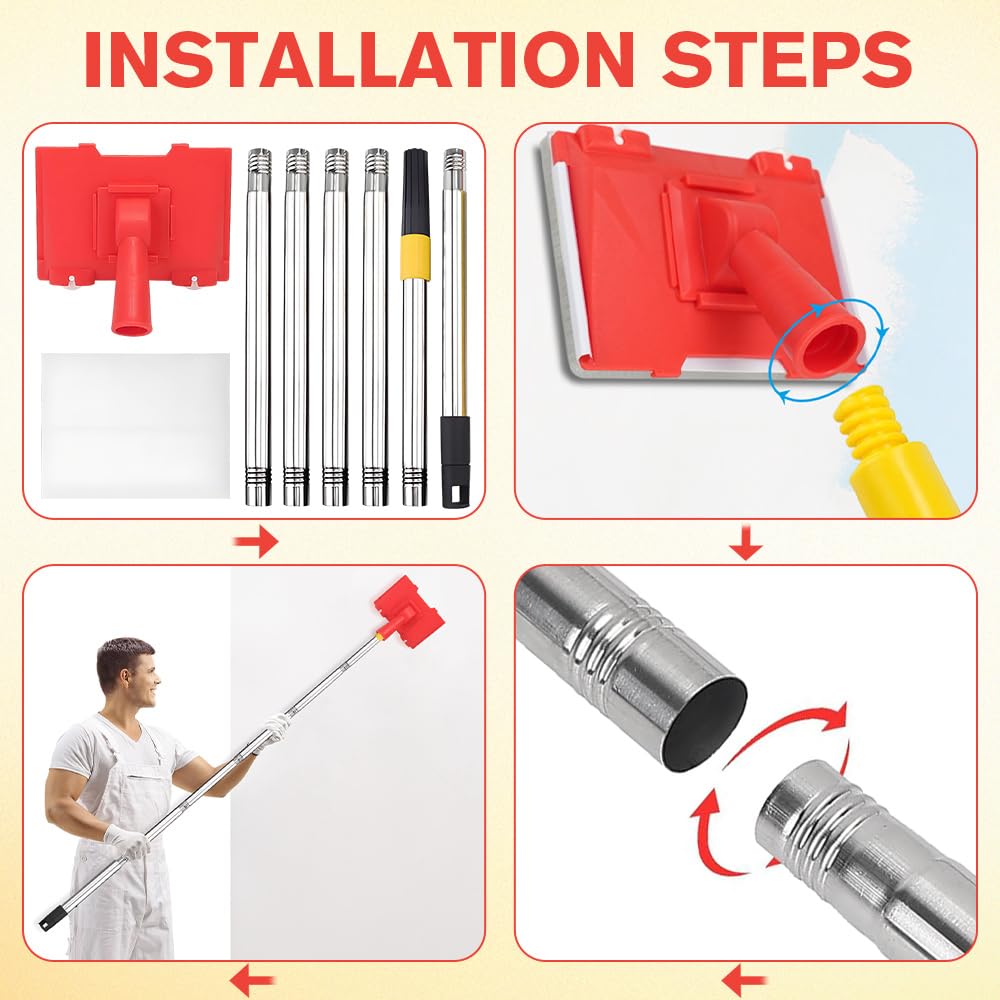 INSTALLATION STEPS