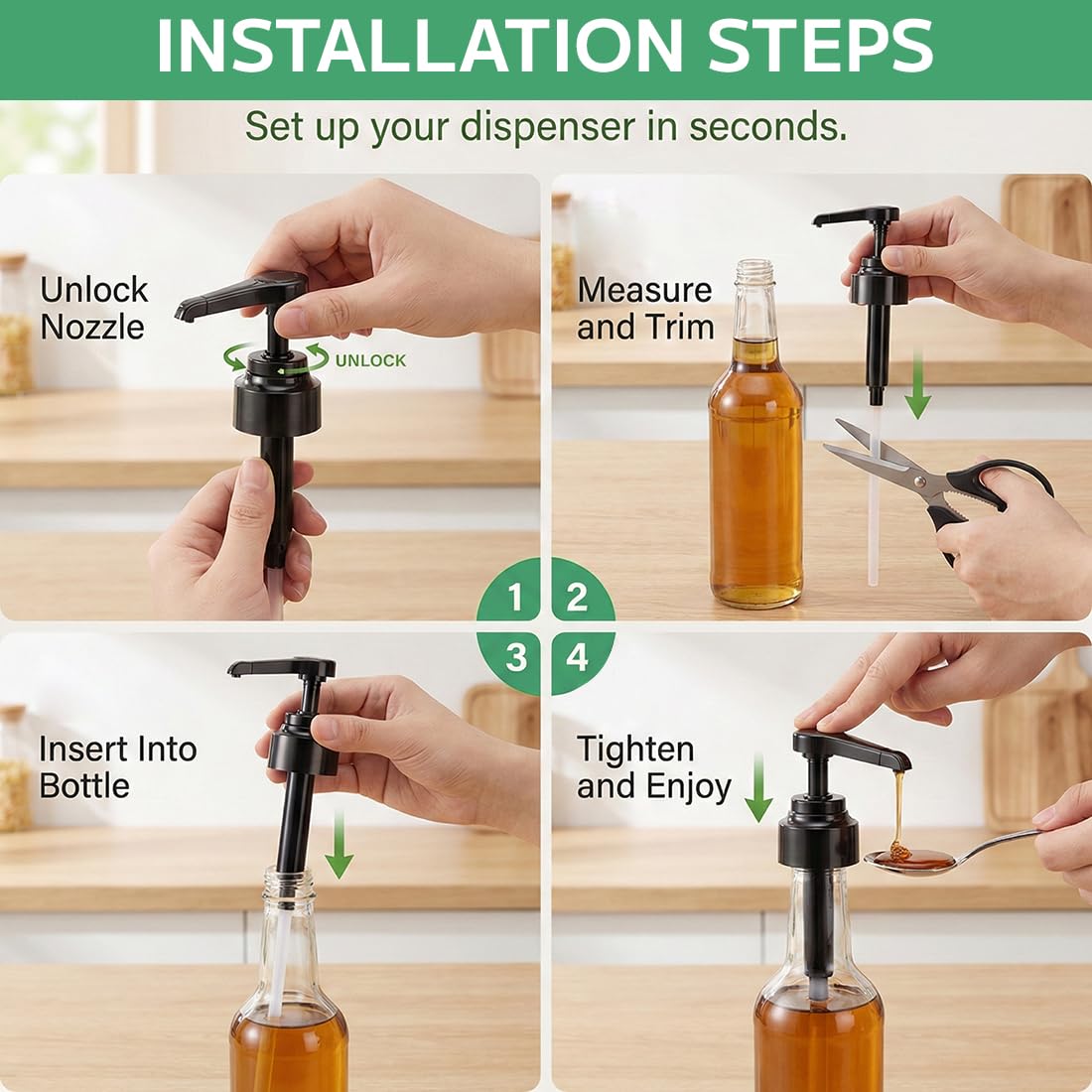 INSTALLATION STEPS

Set up your dispenser in seconds.

Unlock Nozzle

UNLOCK

Measure and Trim

1

2

3

4

Insert Into Bottle

Tighten and Enjoy