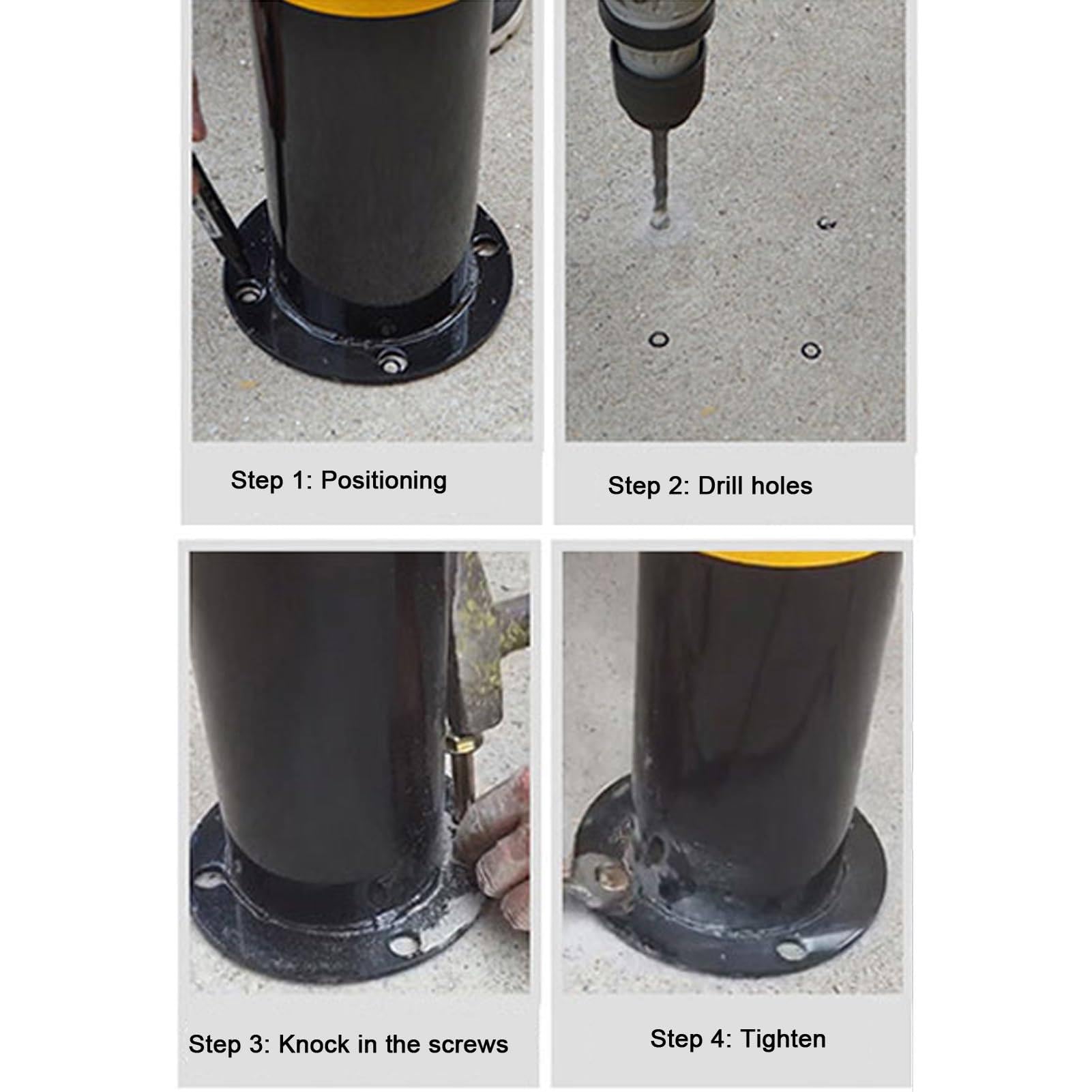 Step 1: Positioning

Step 2: Drill holes

Step 3: Knock in the screws

Step 4: Tighten