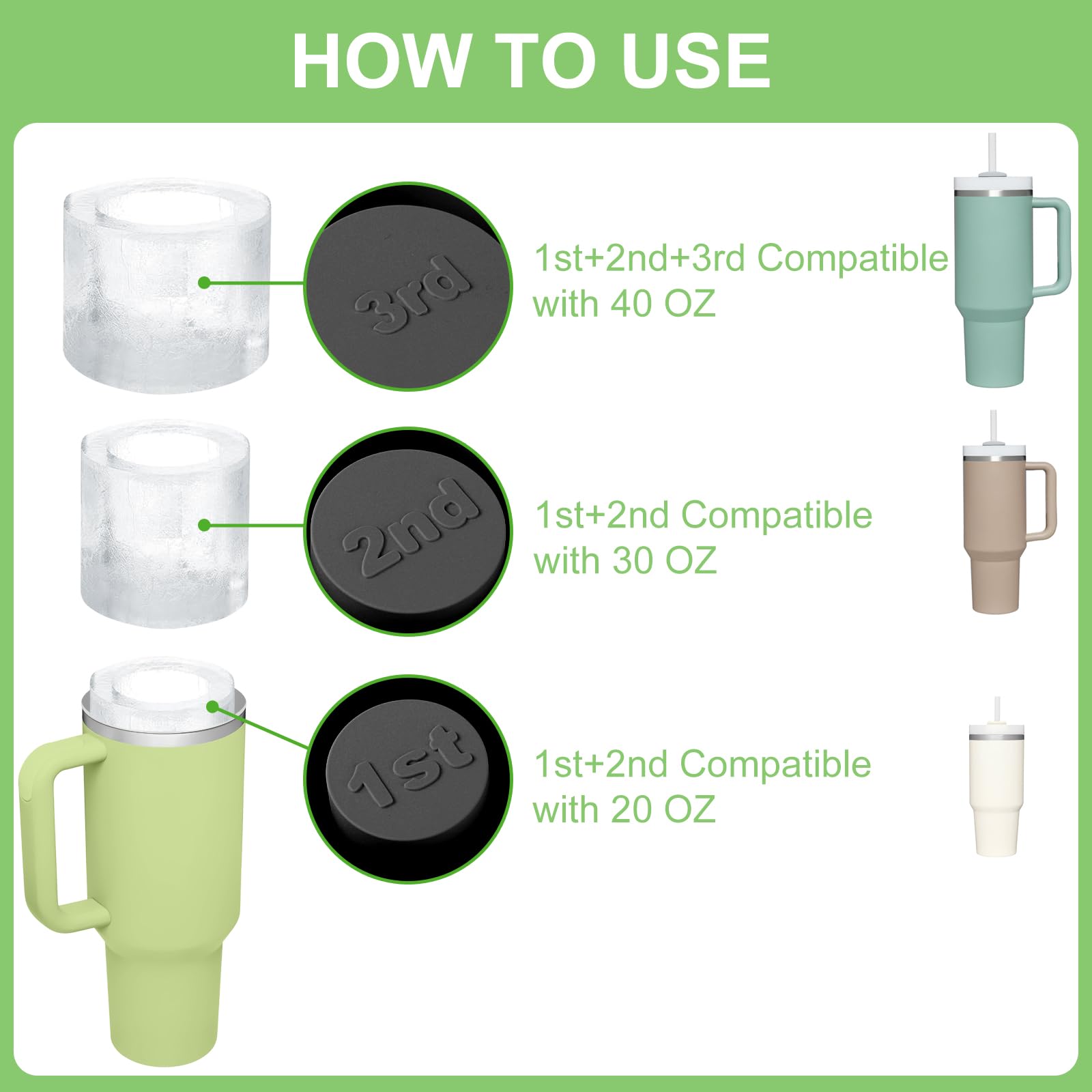 HOW TO USE

3rd

1st+2nd+3rd Compatible with 40 OZ

2nd

1st+2nd Compatible with 30 OZ

1st

1st+2nd Compatible with 20 OZ