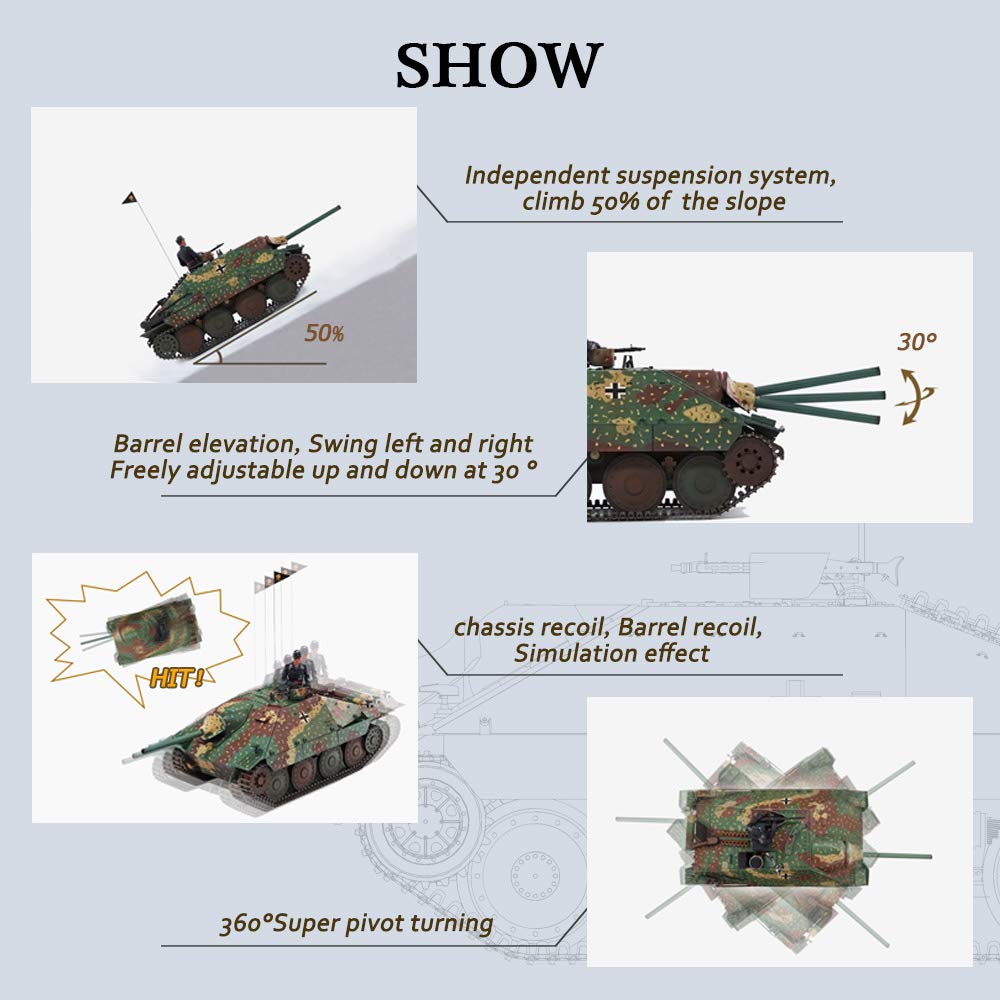 SHOW

Independent suspension system, climb 50% of the slope

50%

30°

Barrel elevation, Swing left and right Freely adjustable up and down at 30 °

HIT!

chassis recoil, Barrel recoil, Simulation effect

360°Super pivot turning