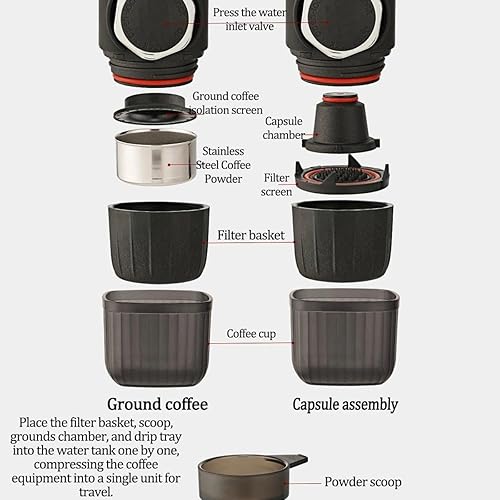 Press the water inlet valve

Ground coffee isolation screen

Capsule chamber

Stainless Steel Coffee Powder

Filter screen

Filter basket

Coffee cup

Ground coffee

Capsule assembly

Place the filter basket, scoop, grounds chamber, and drip tray into the water tank one by one, compressing the coffee equipment into a single unit for travel.

Powder scoop