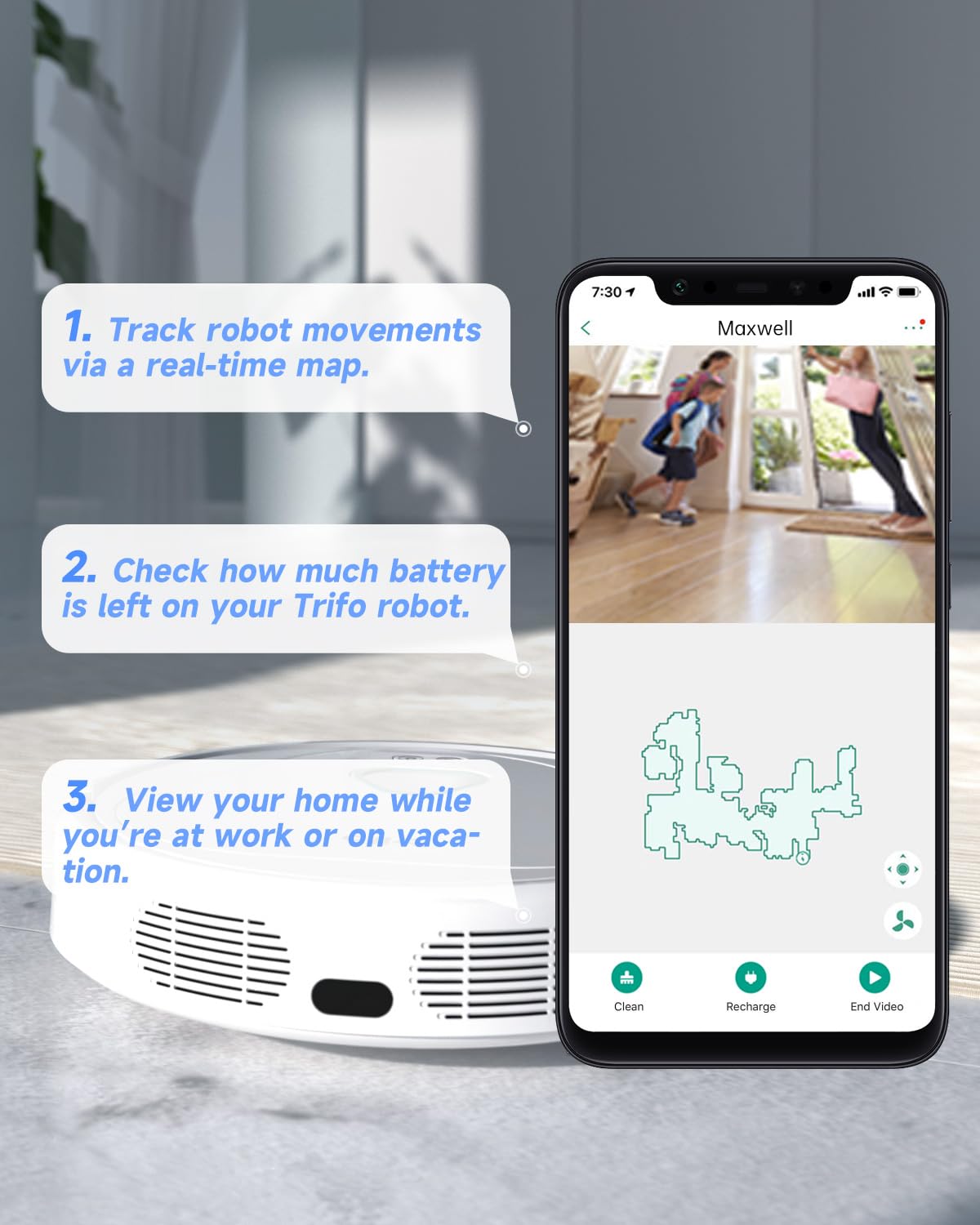 1. Track robot movements via a real-time map.

2. Check how much battery is left on your Trifo robot.

3. View your home while you're at work or on vacation.

7:30

Maxwell

Clean

Recharge

End Video