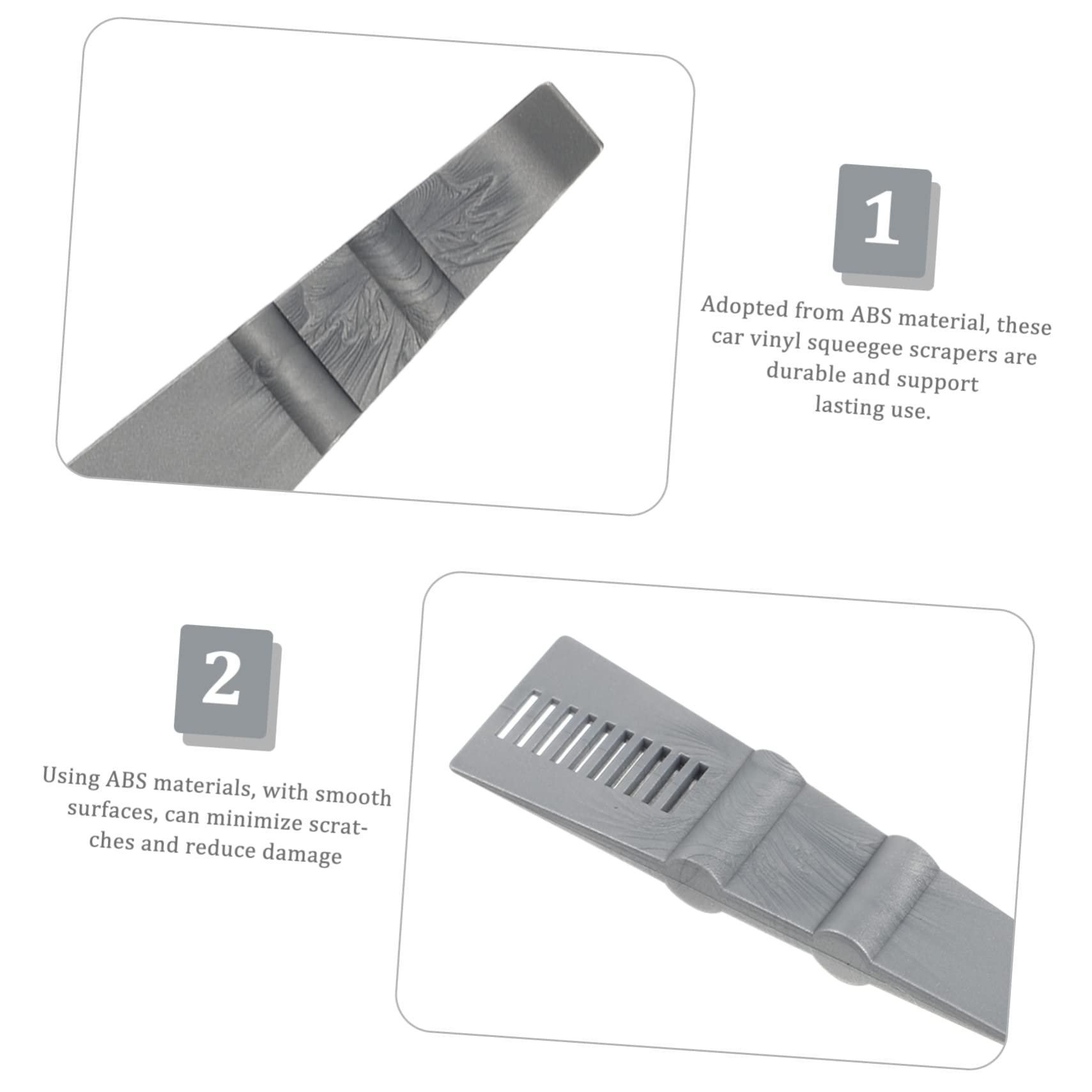 1

Adopted from ABS material, these car vinyl squeegee scrapers are durable and support lasting use.

2

Using ABS materials, with smooth surfaces, can minimize scratches and reduce damage