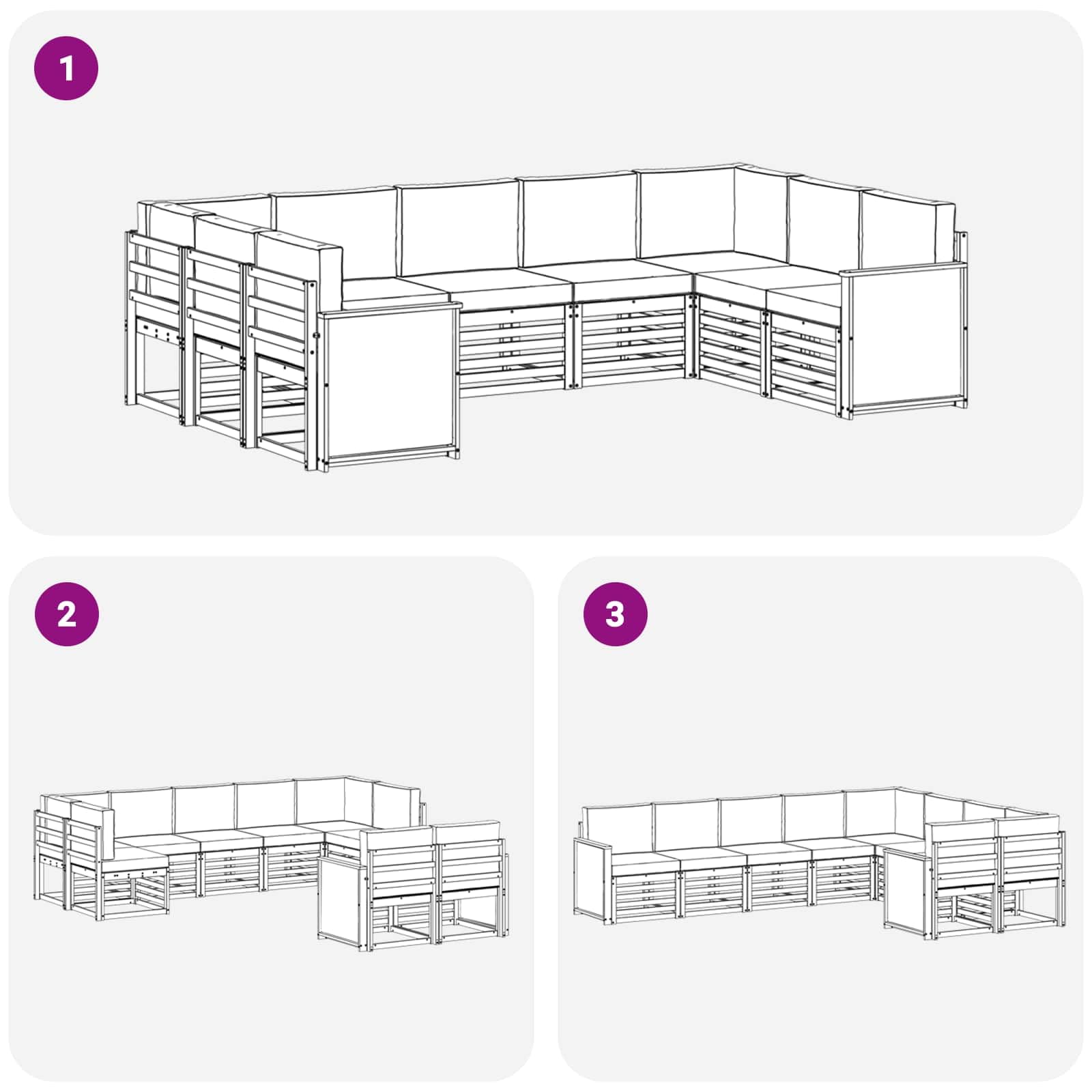 1

2

3