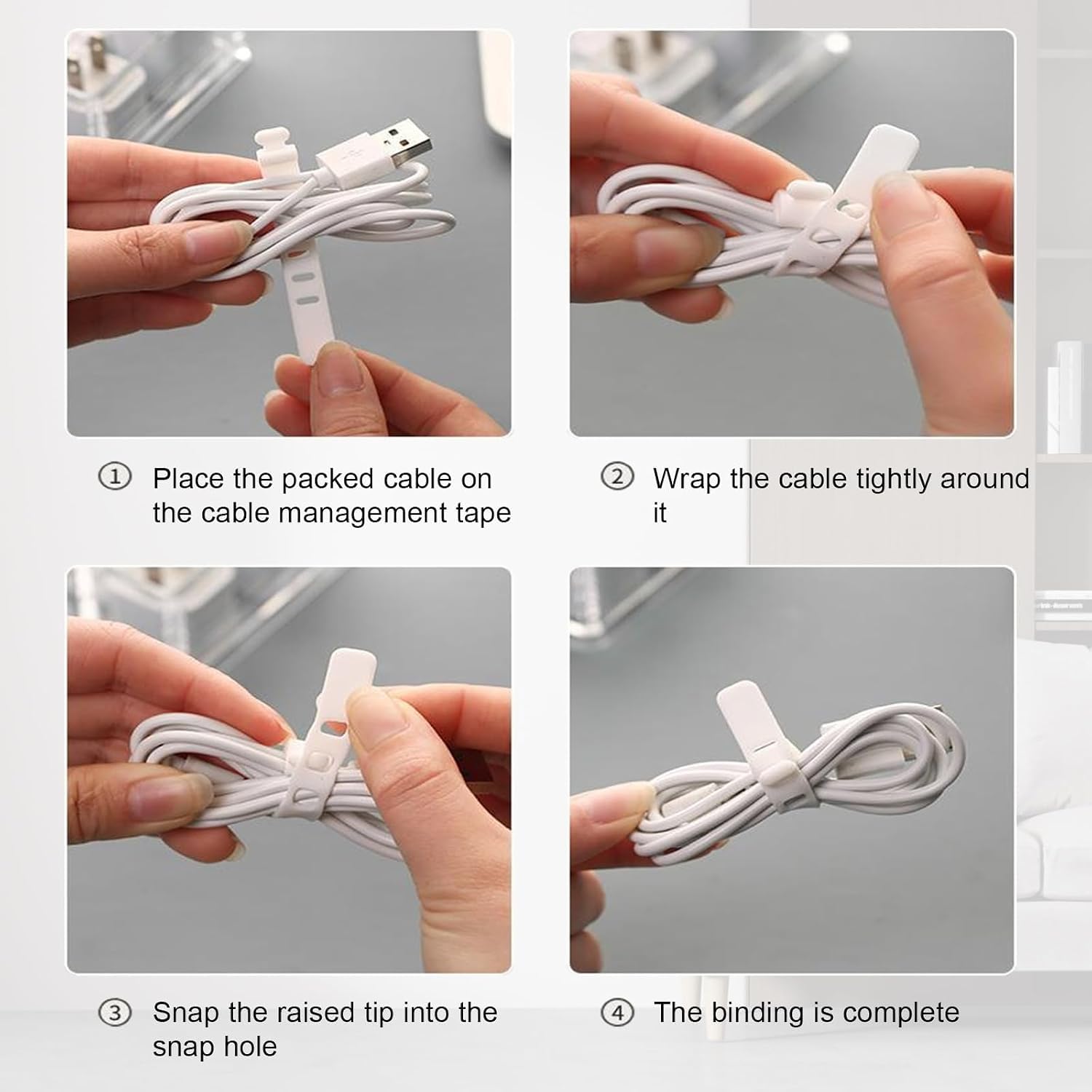 ① Place the packed cable on the cable management tape

② Wrap the cable tightly around it

③ Snap the raised tip into the snap hole

④ The binding is complete