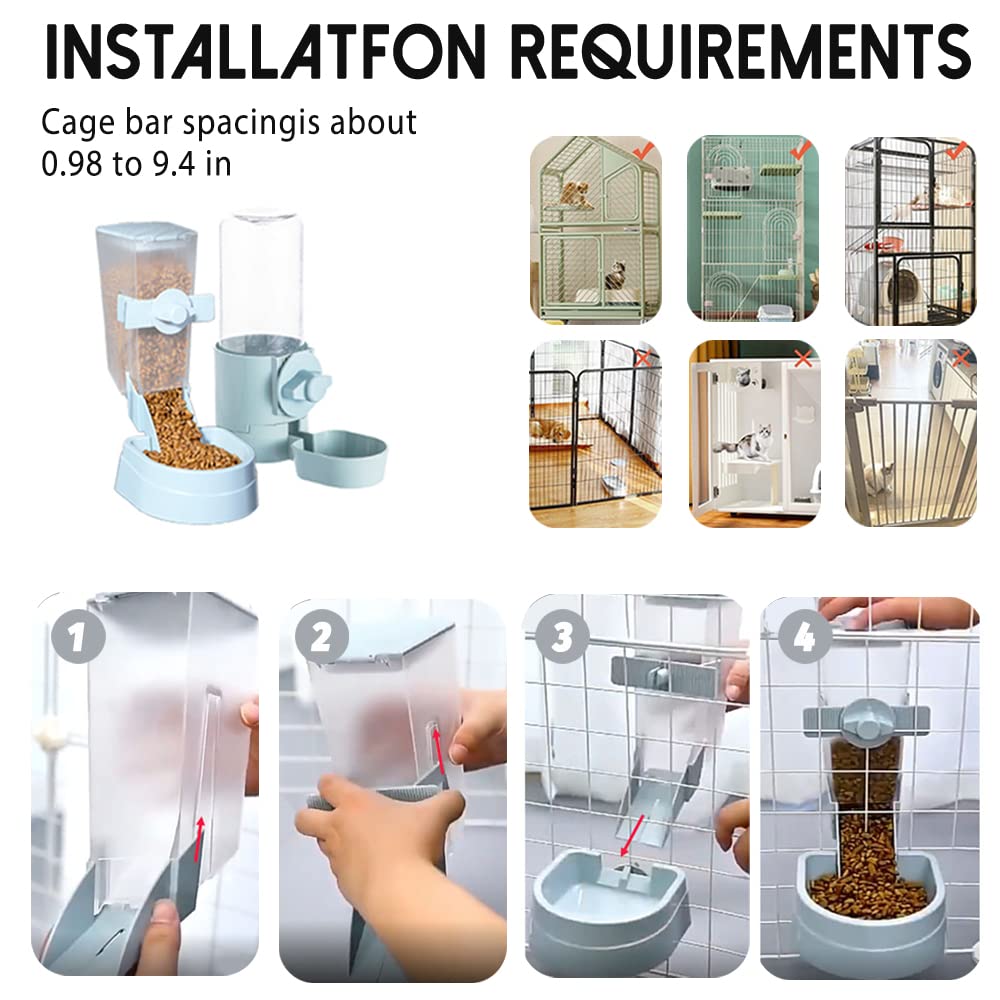 INSTALLATFON REQUIREMENTS

Cage bar spacingis about 0.98 to 9.4 in

1

2

3

4