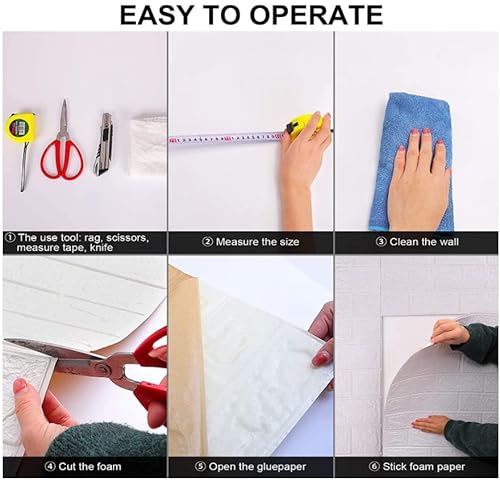 EASY TO OPERATE

① The use tool: rag, scissors, measure tape, knife

② Measure the size

③ Clean the wall

④ Cut the foam

⑤ Open the gluepaper

⑥ Stick foam paper