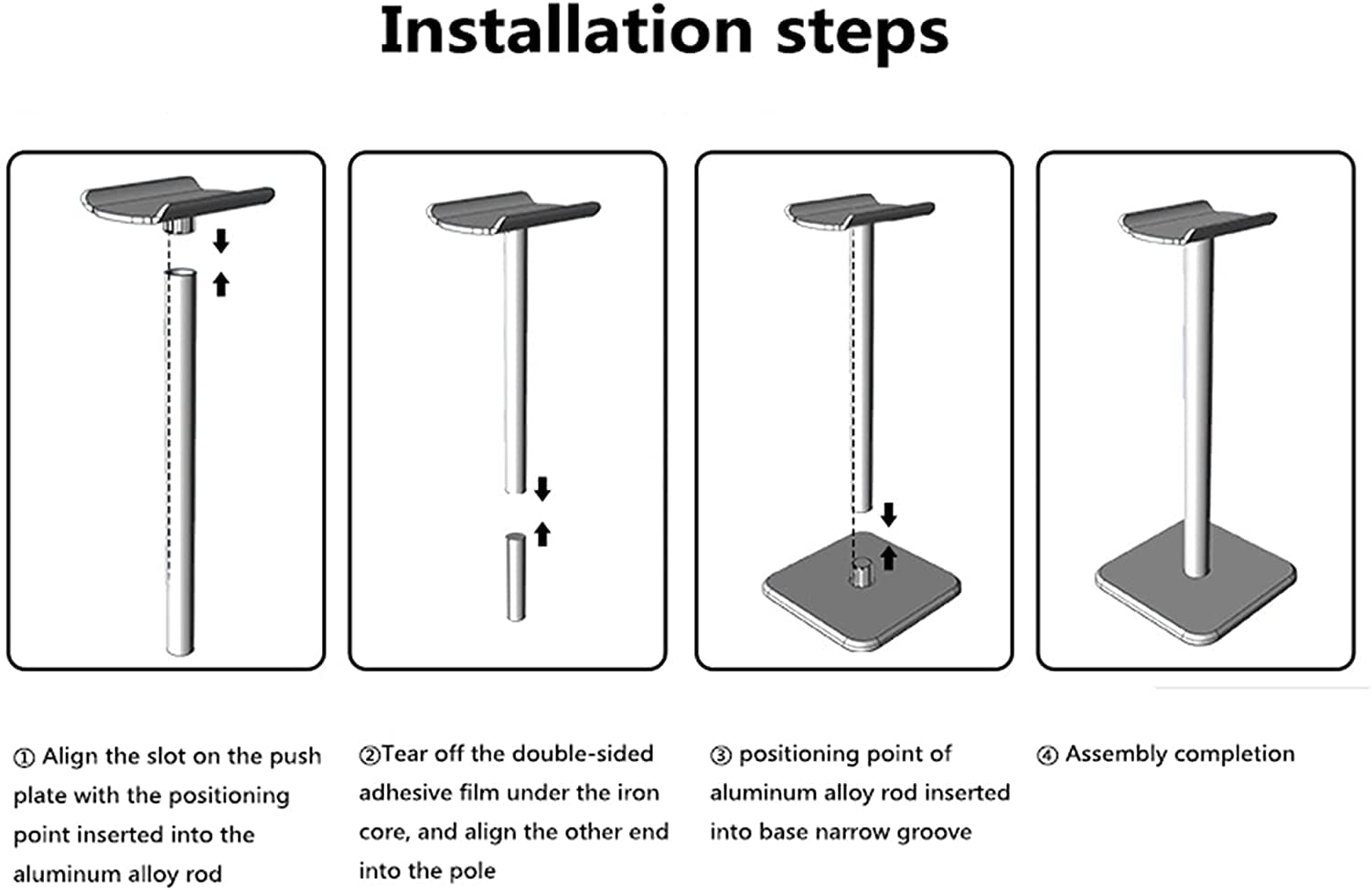 Installation steps

① Align the slot on the push plate with the positioning point inserted into the aluminum alloy rod

②Tear off the double-sided adhesive film under the iron core, and align the other end into the pole

③ positioning point of aluminum alloy rod inserted into base narrow groove

④ Assembly completion