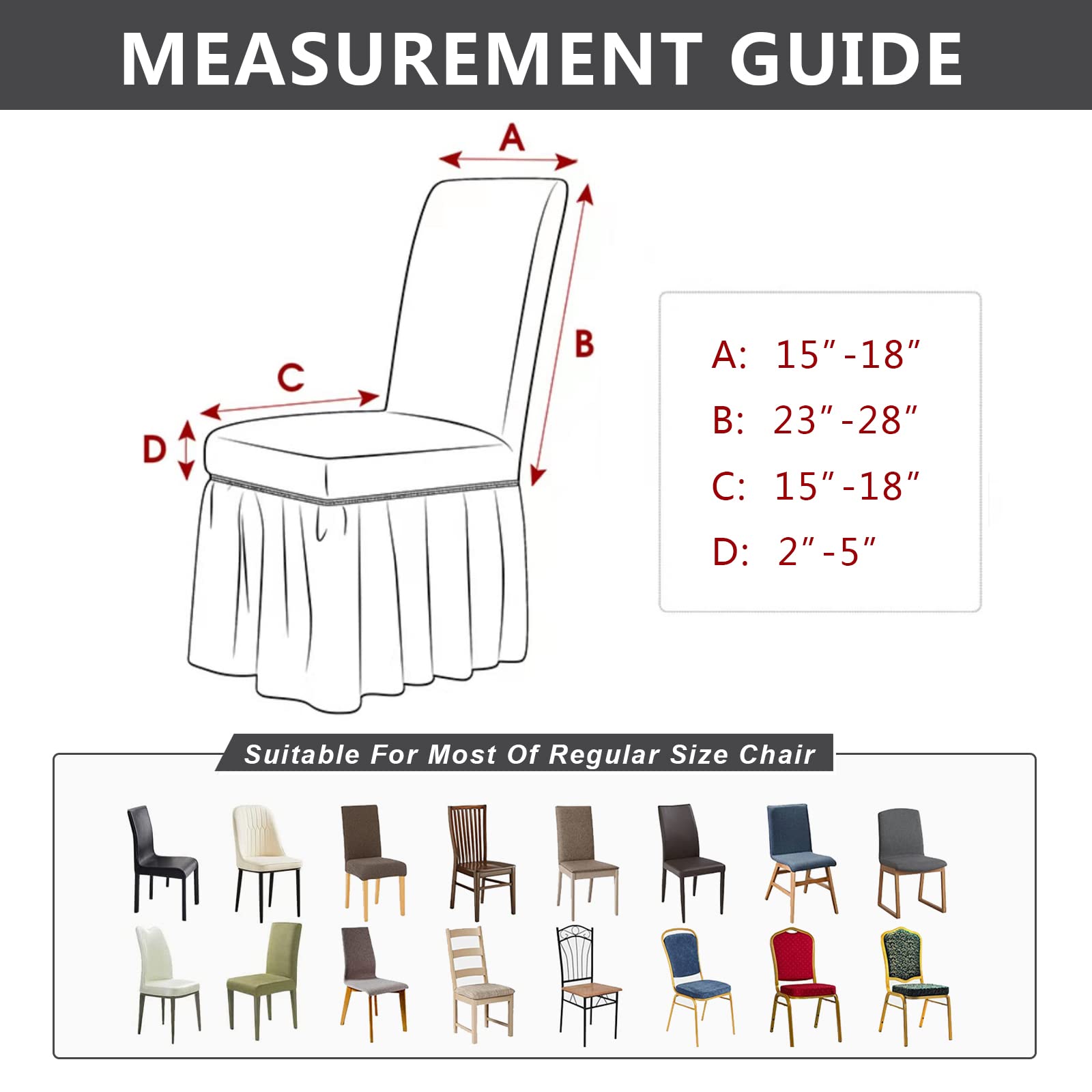 MEASUREMENT GUIDE

A

B

C

D

A: 15″-18″

B: 23″-28″

C: 15″-18″

D: 2″-5″

Suitable For Most Of Regular Size Chair