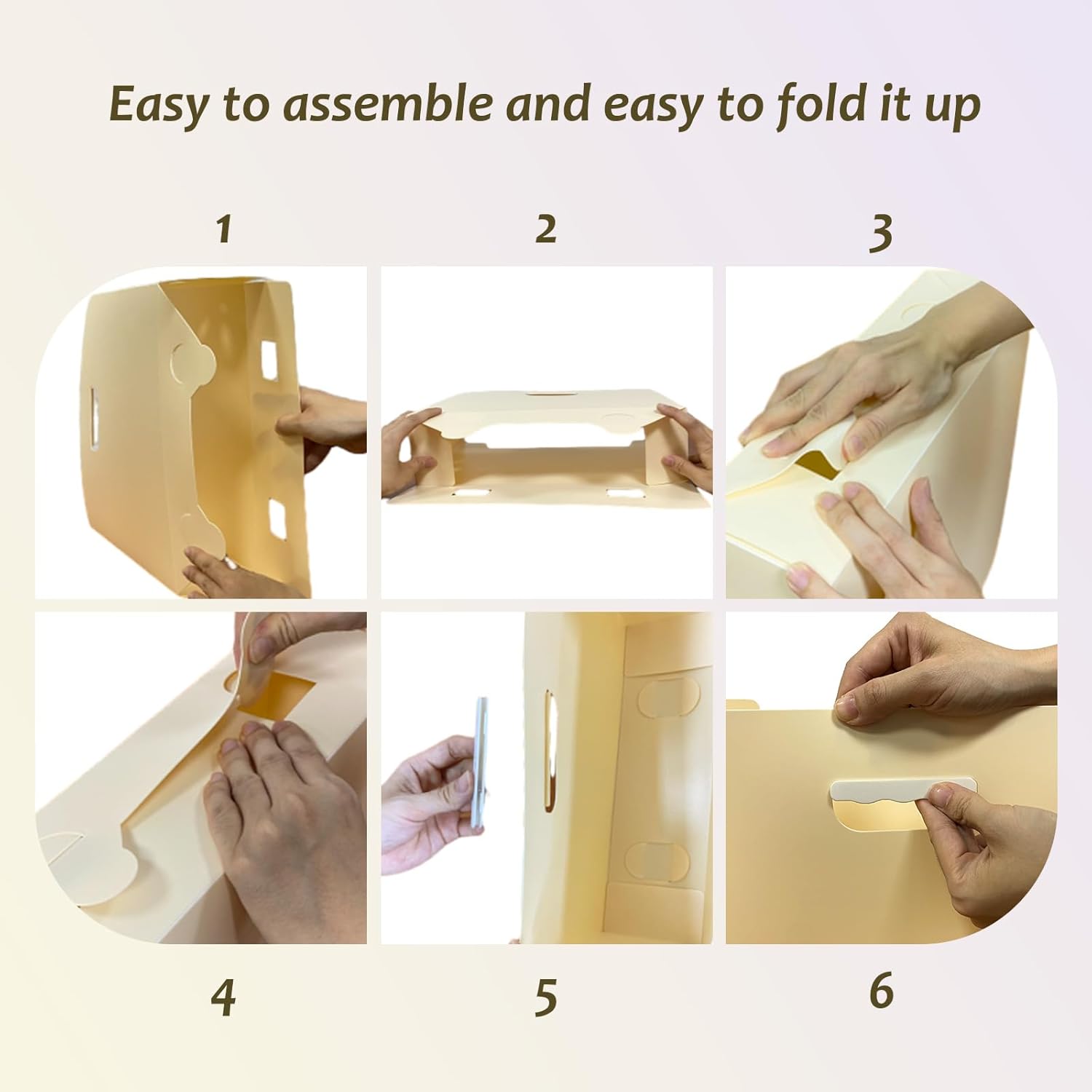 Easy to assemble and easy to fold it up

1

2

3

4

5

6