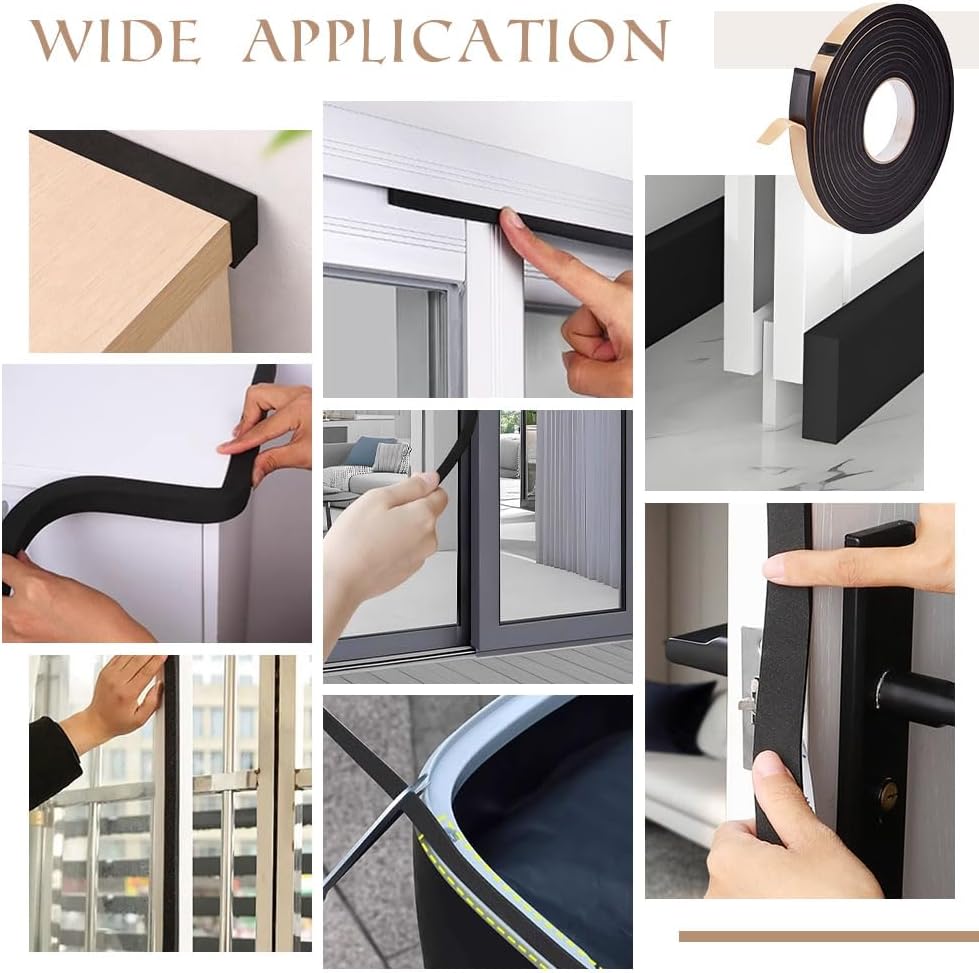 WIDE APPLICATION