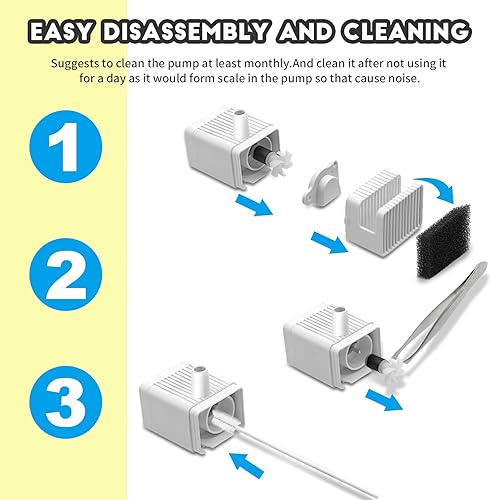 EASY DISASSEMBLY AND CLEANING

Suggests to clean the pump at least monthly.And clean it after not using it for a day as it would form scale in the pump so that cause noise.

1

2

3