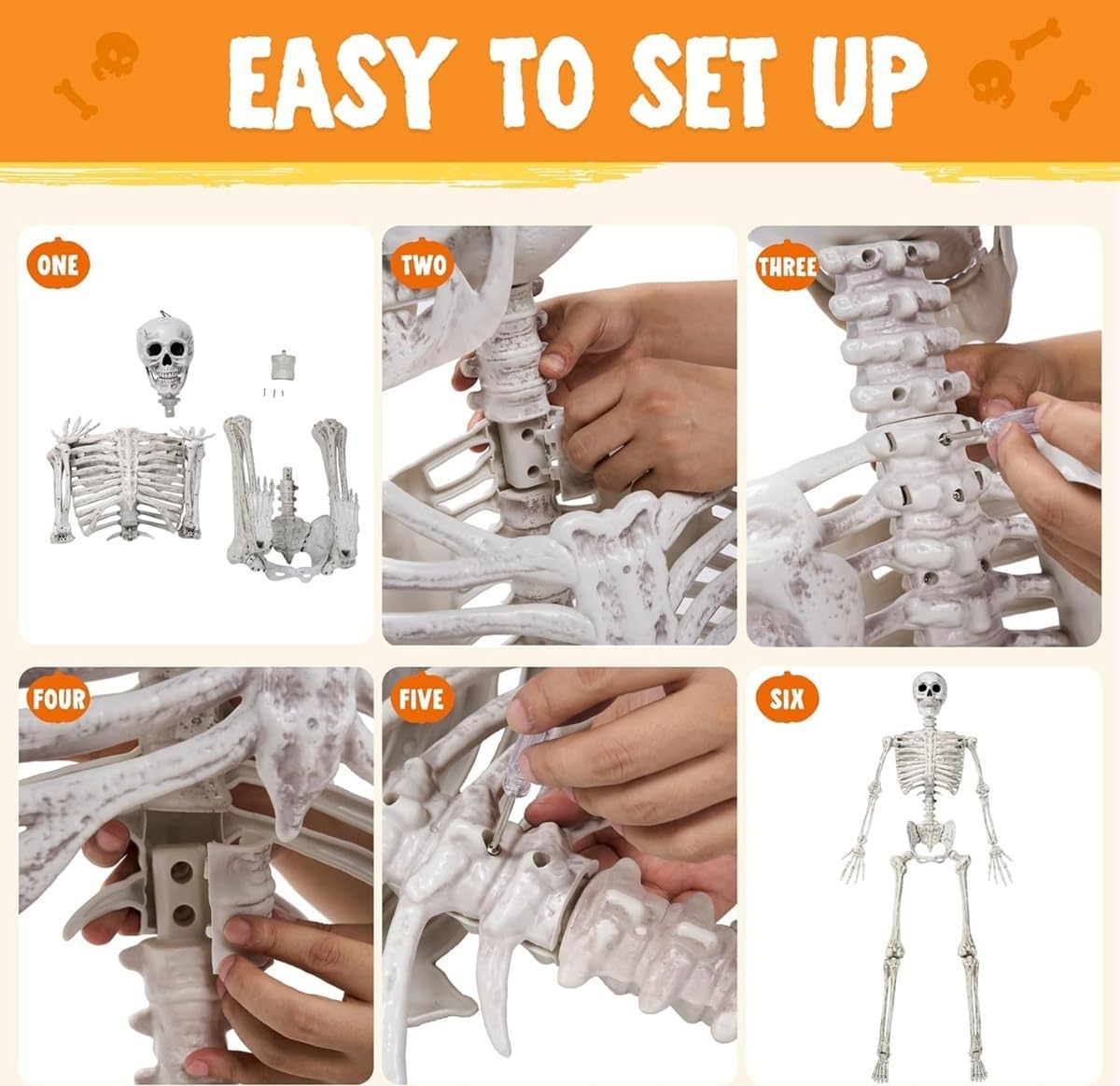 EASY TO SET UP

ONE

TWO

THREE

FOUR

FIVE

SIX