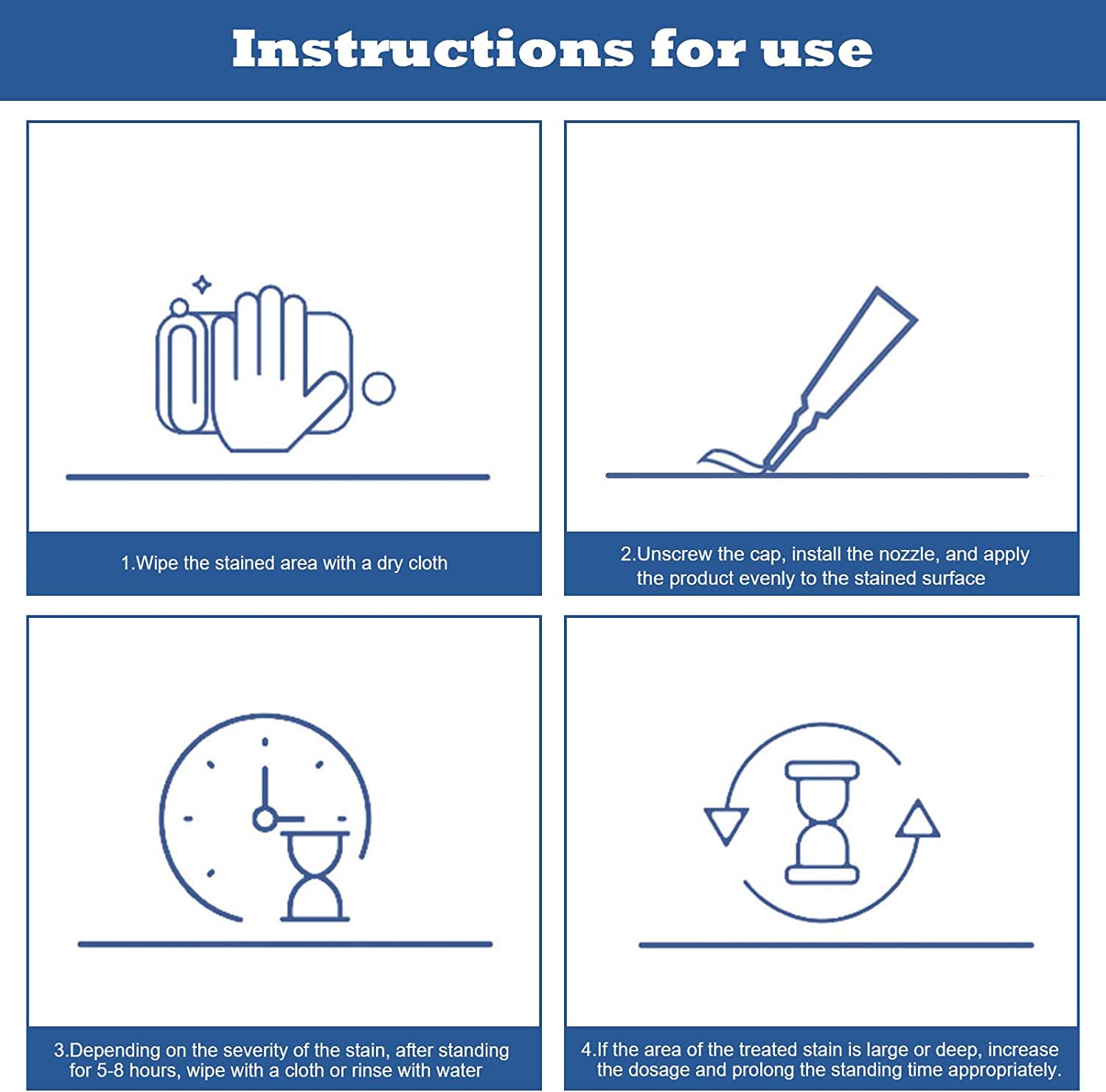 Instructions for use

1.Wipe the stained area with a dry cloth

2.Unscrew the cap, install the nozzle, and apply the product evenly to the stained surface

3.Depending on the severity of the stain, after standing for 5-8 hours, wipe with a cloth or rinse with water

4.If the area of the treated stain is large or deep, increase the dosage and prolong the standing time appropriately.