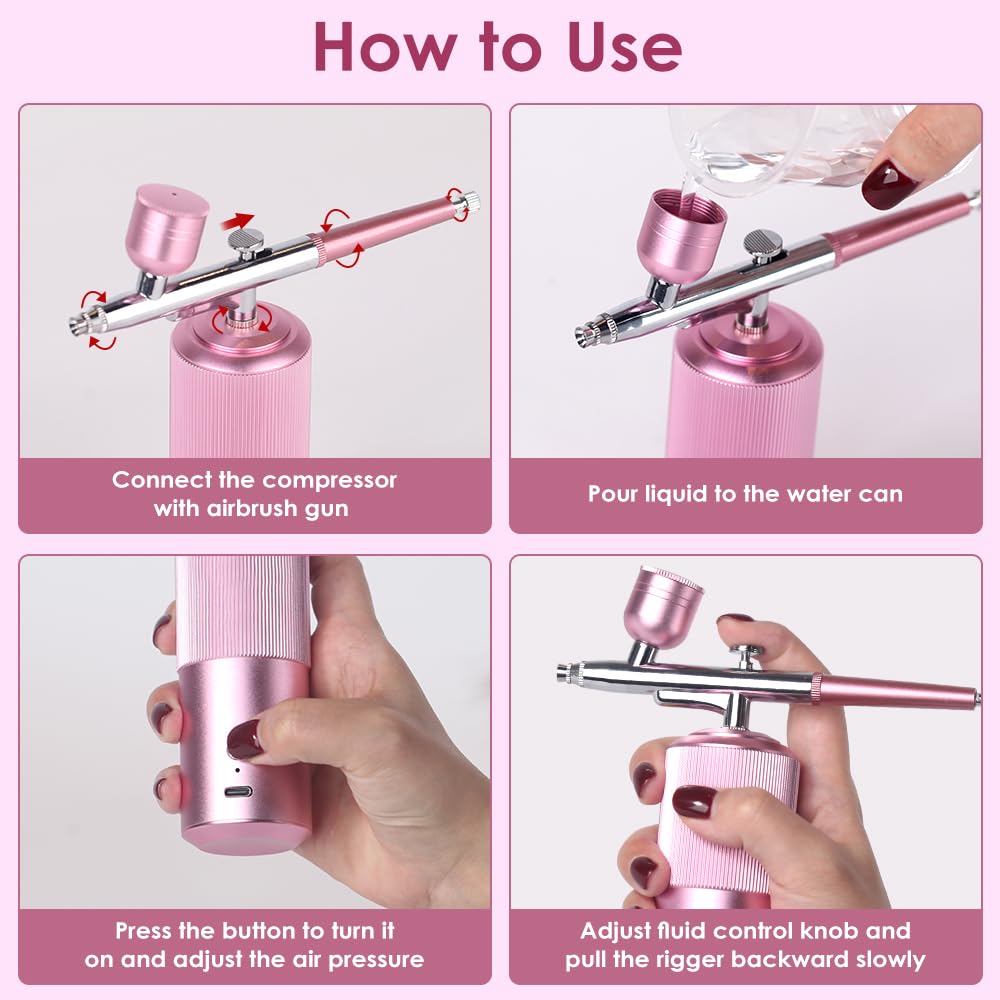 How to Use

Connect the compressor with airbrush gun

Pour liquid to the water can

Press the button to turn it on and adjust the air pressure

Adjust fluid control knob and pull the rigger backward slowly