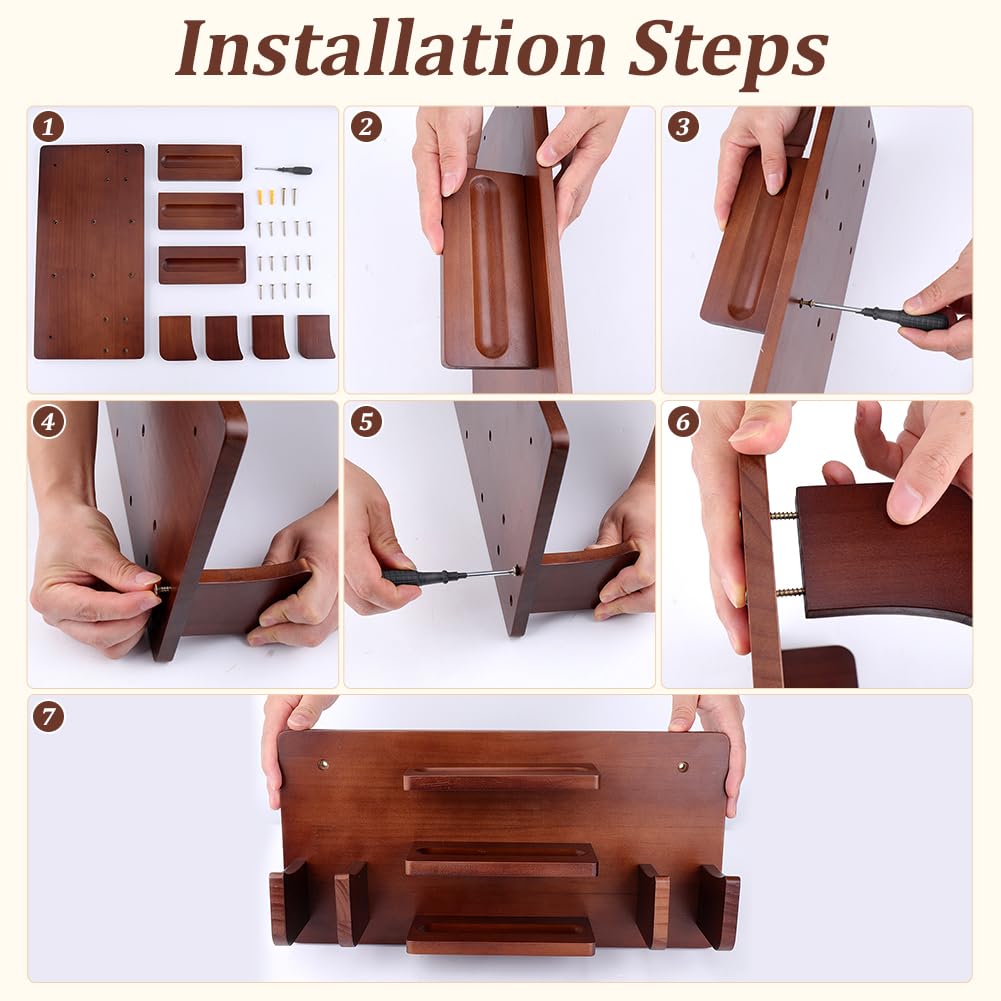 Installation Steps

1

2

3

4

5

6

7