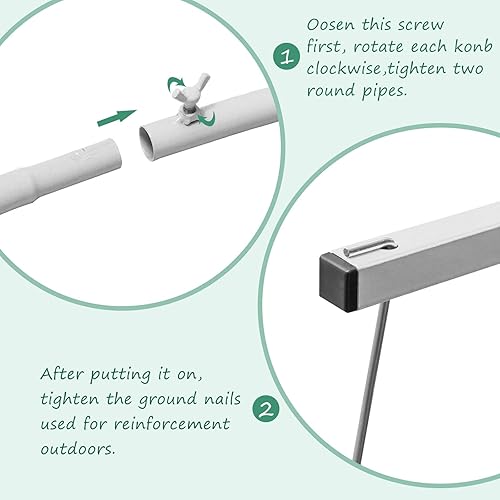 1 Oosen this screw first, rotate each konb clockwise,tighten two round pipes.

After putting it on, tighten the ground nails used for reinforcement outdoors. 2