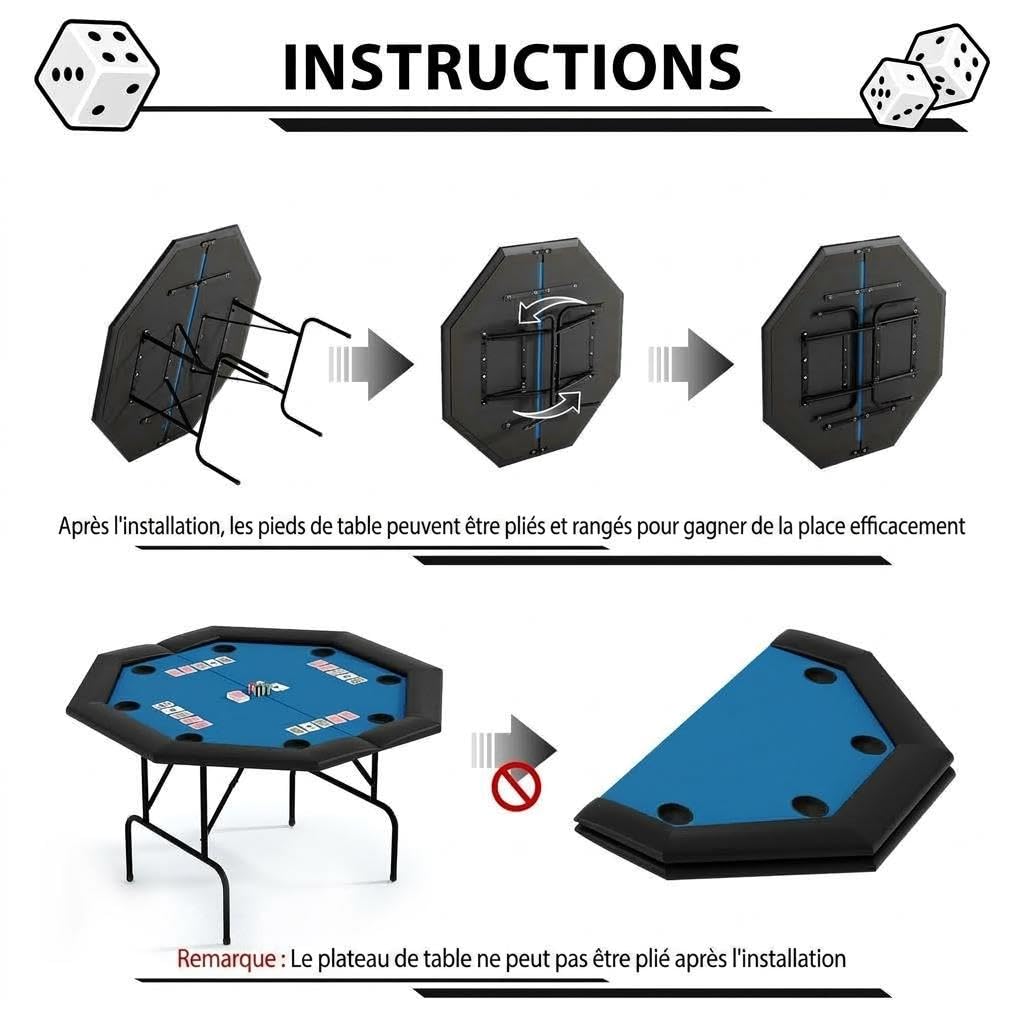 INSTRUCTIONS

Après l'installation, les pieds de table peuvent être pliés et rangés pour gagner de la place efficacement

Remarque : Le plateau de table ne peut pas être plié après l'installation